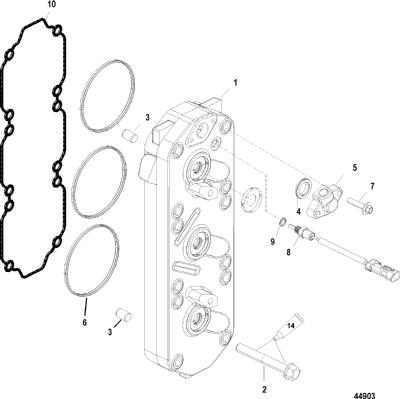 10
1
3
5
7
4
9
8
6
3
14
2
44903