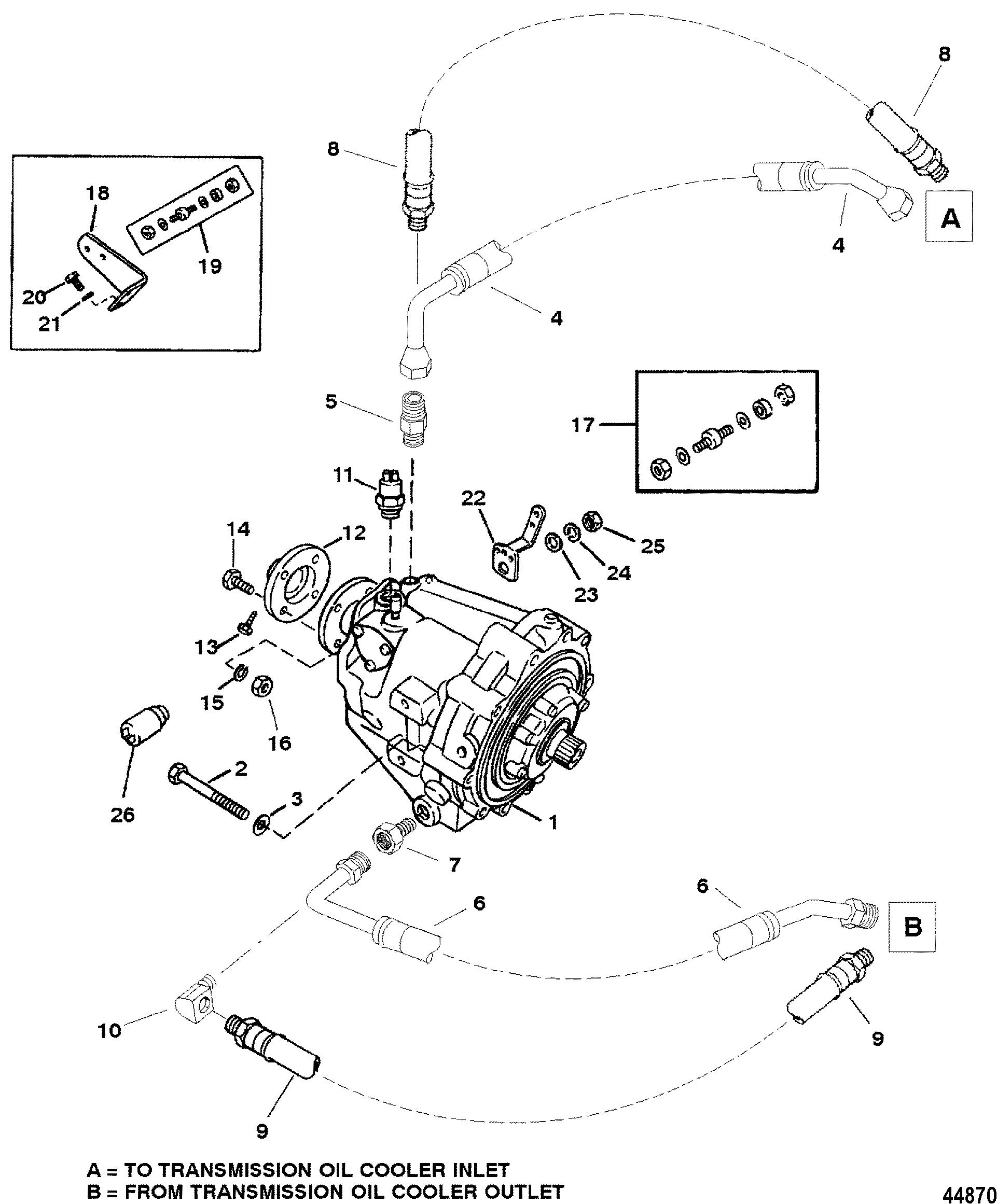 8
8
18
19
20
21
A
4
4
5
17
11
22
14
12
25
24
23
13
15
16
26
2
3
1
7
6
6
B
10
9
9

A = TO TRANSMISSION OIL COOLER INLET
B = FROM TRANSMISSION OIL COOLER OUTLET

44870