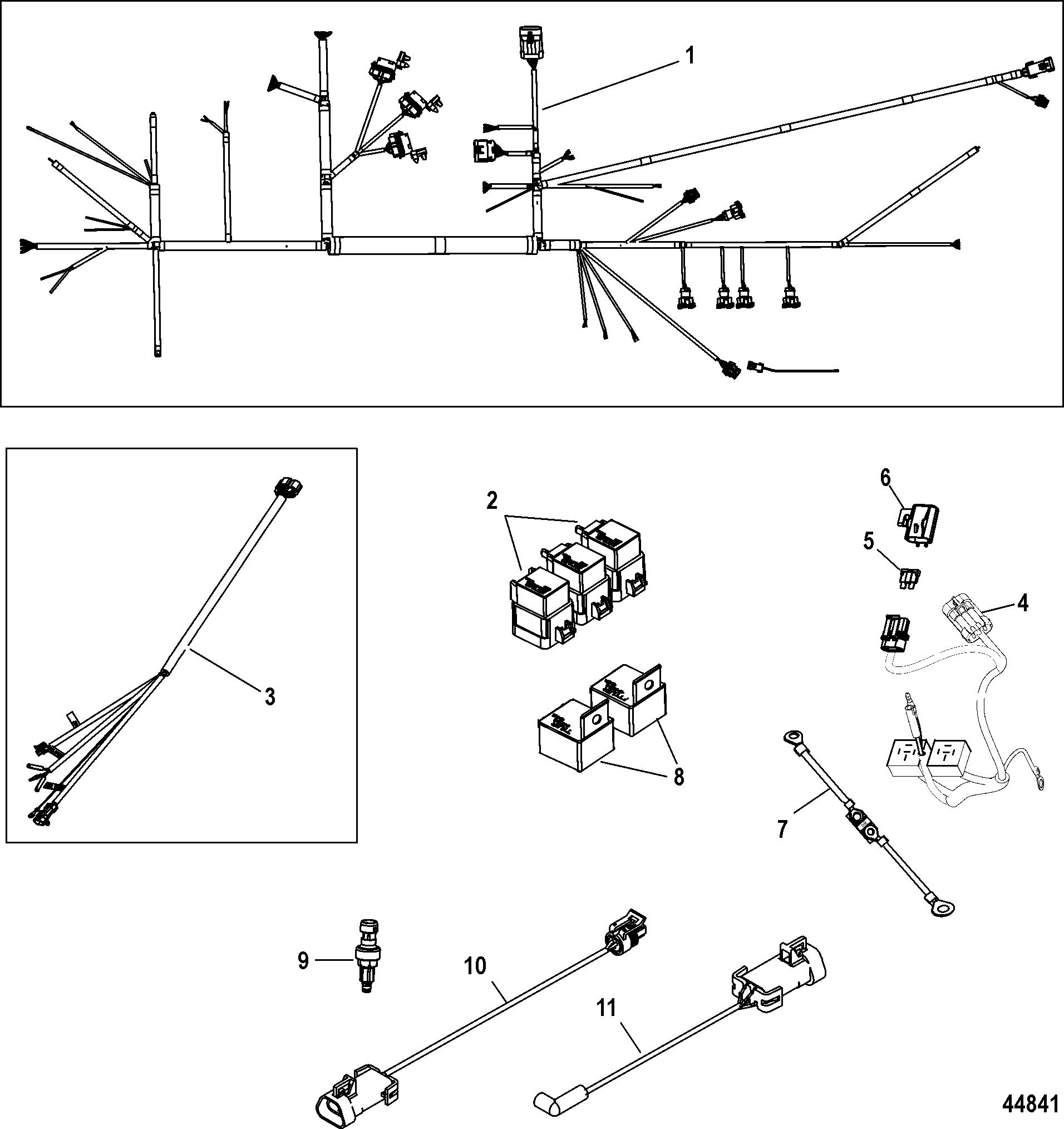 1
2
6
5
4
3
8
7
9
10
11
44841