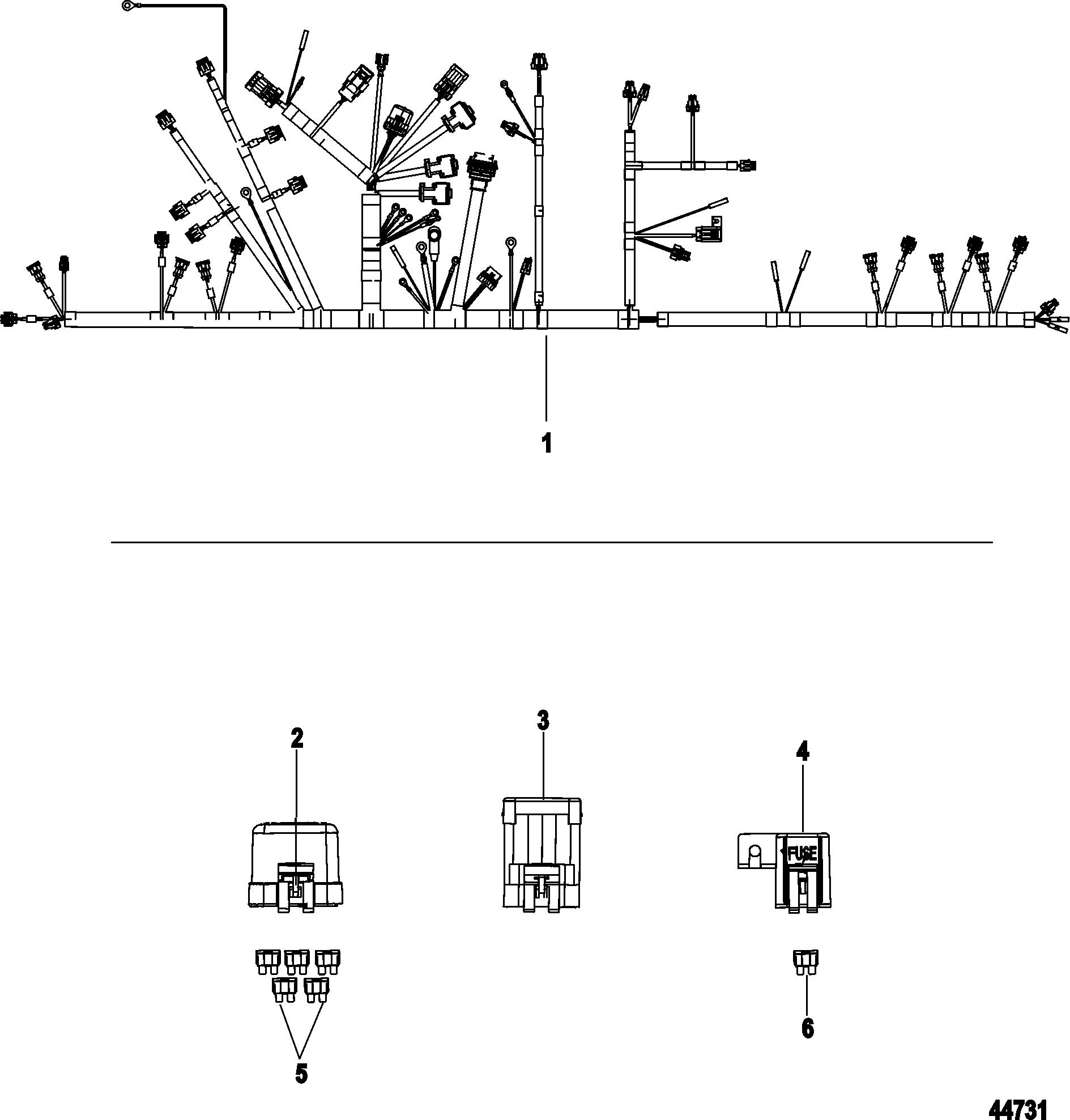 1

2

3

4

FUSE

5

6

44731