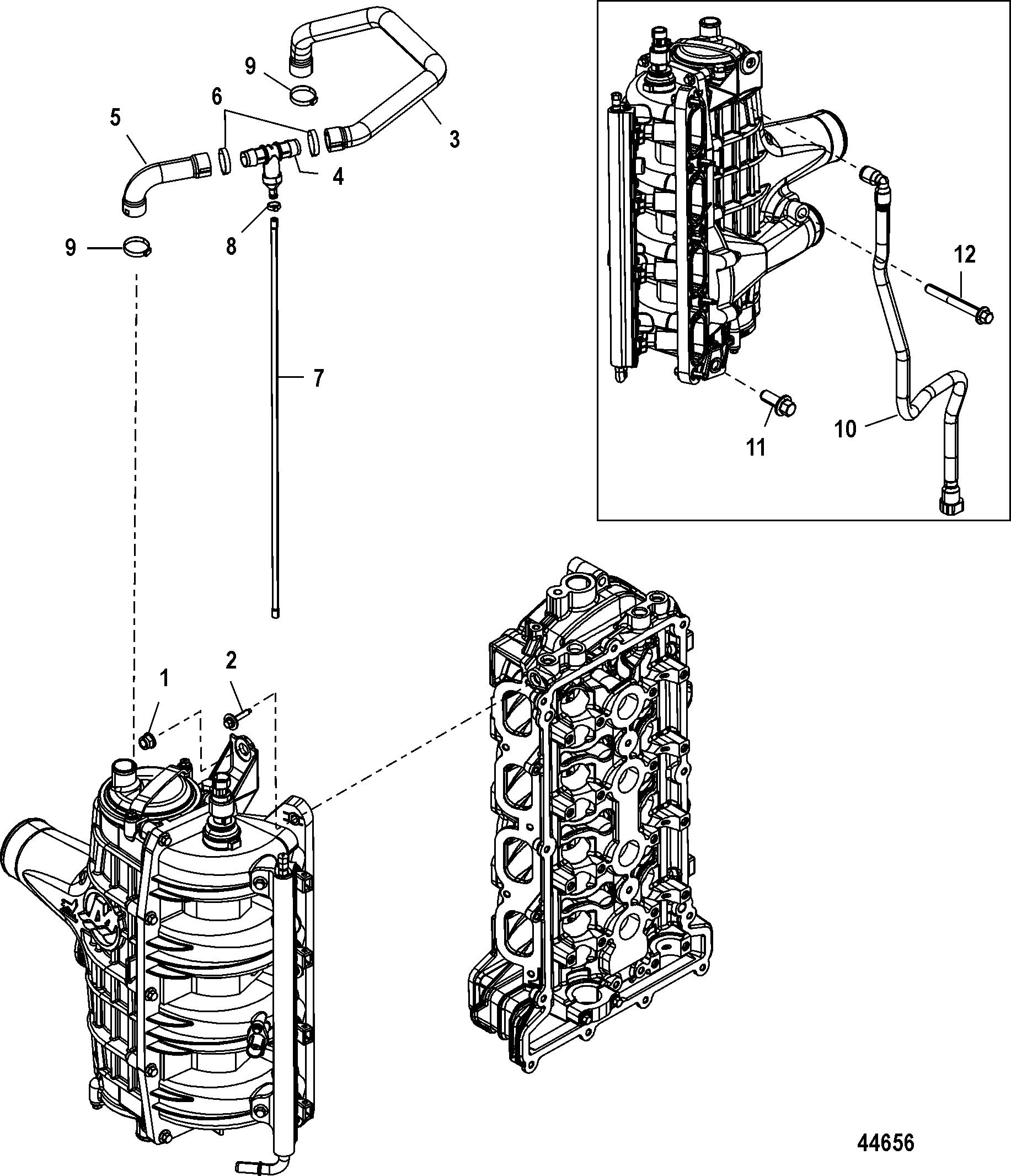 9
6
5
3
4
8
9
7
12
11
10
1
2
44656