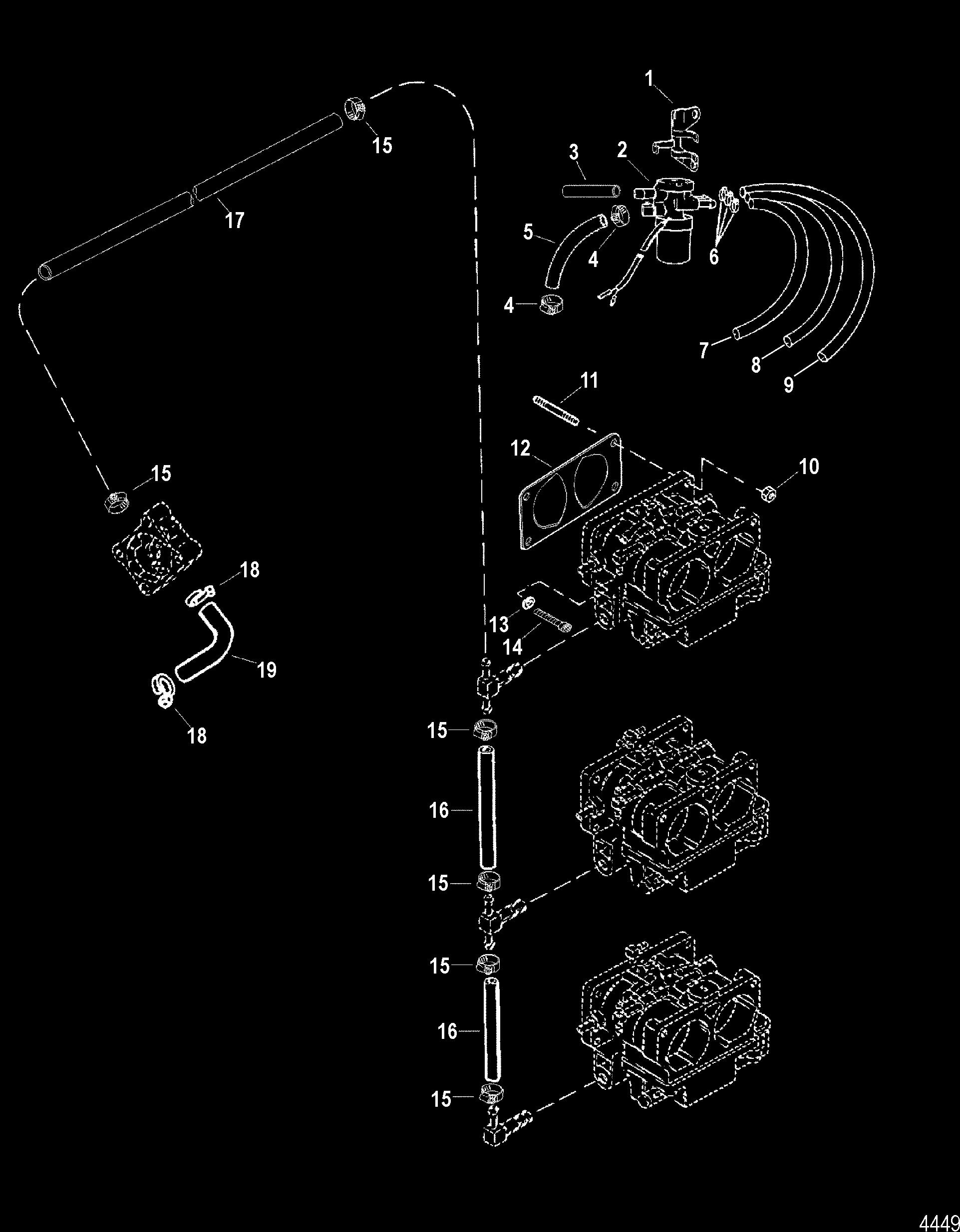 1
15
3
2
17
5
4
6
4
7
8
9
11
12
10
15
18
13
14
19
18
15
16
15
15
16
15
4449