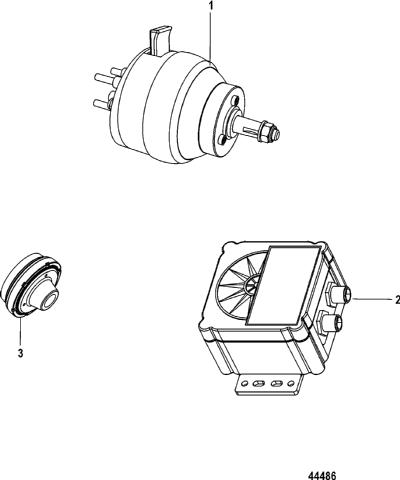 1

2

3

44486