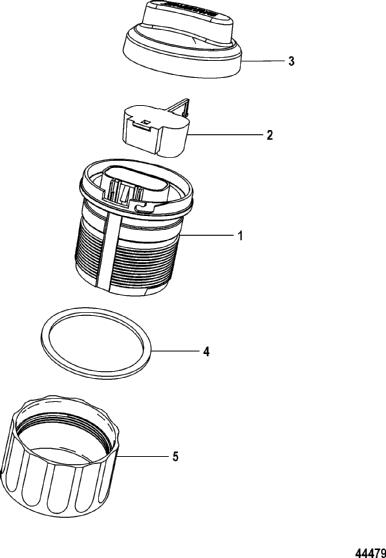 3

2

1

4

5

44479