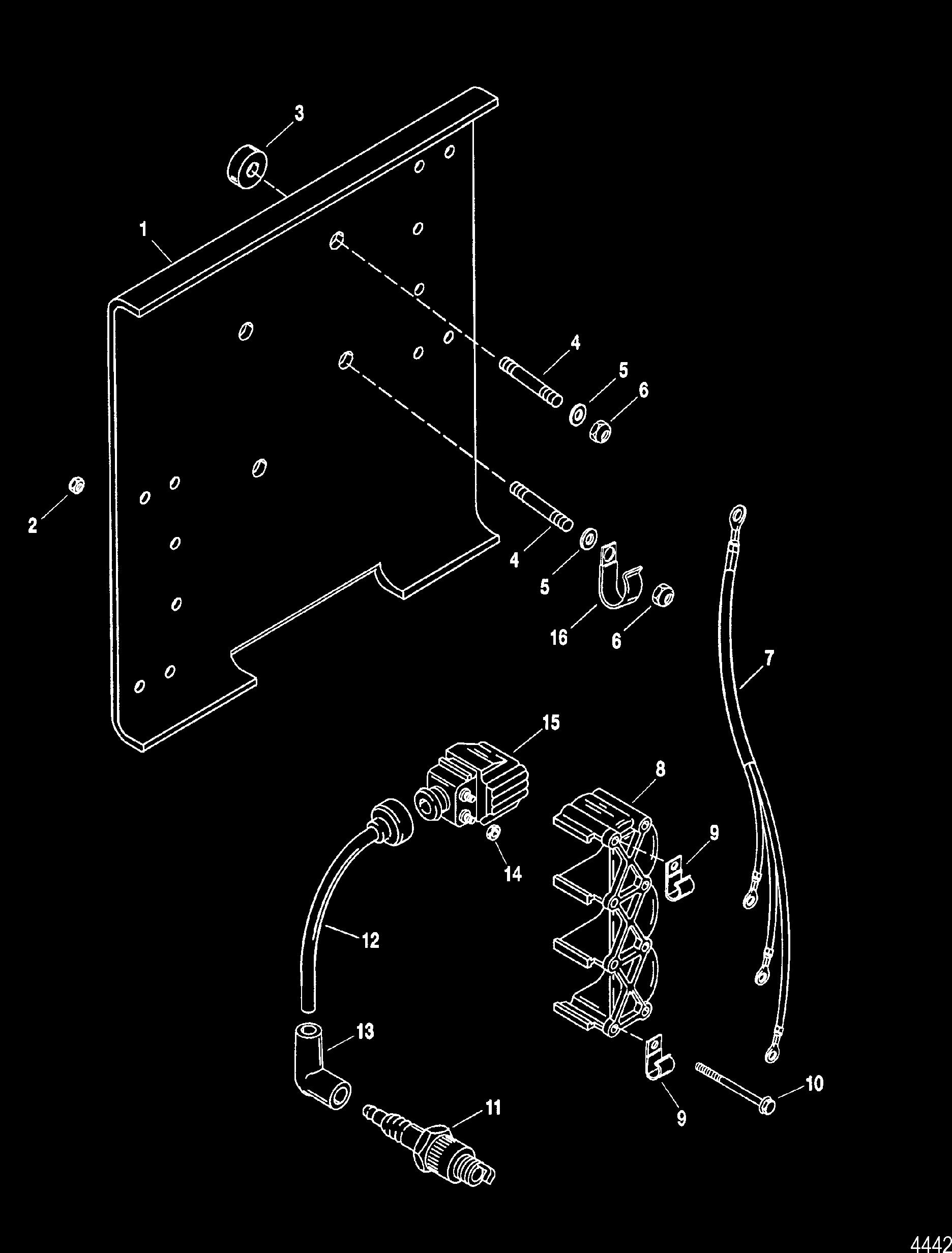 3
1
4
5
6
2
4
5
16
6
7
15
8
9
14
12
13
11
9
10
4442