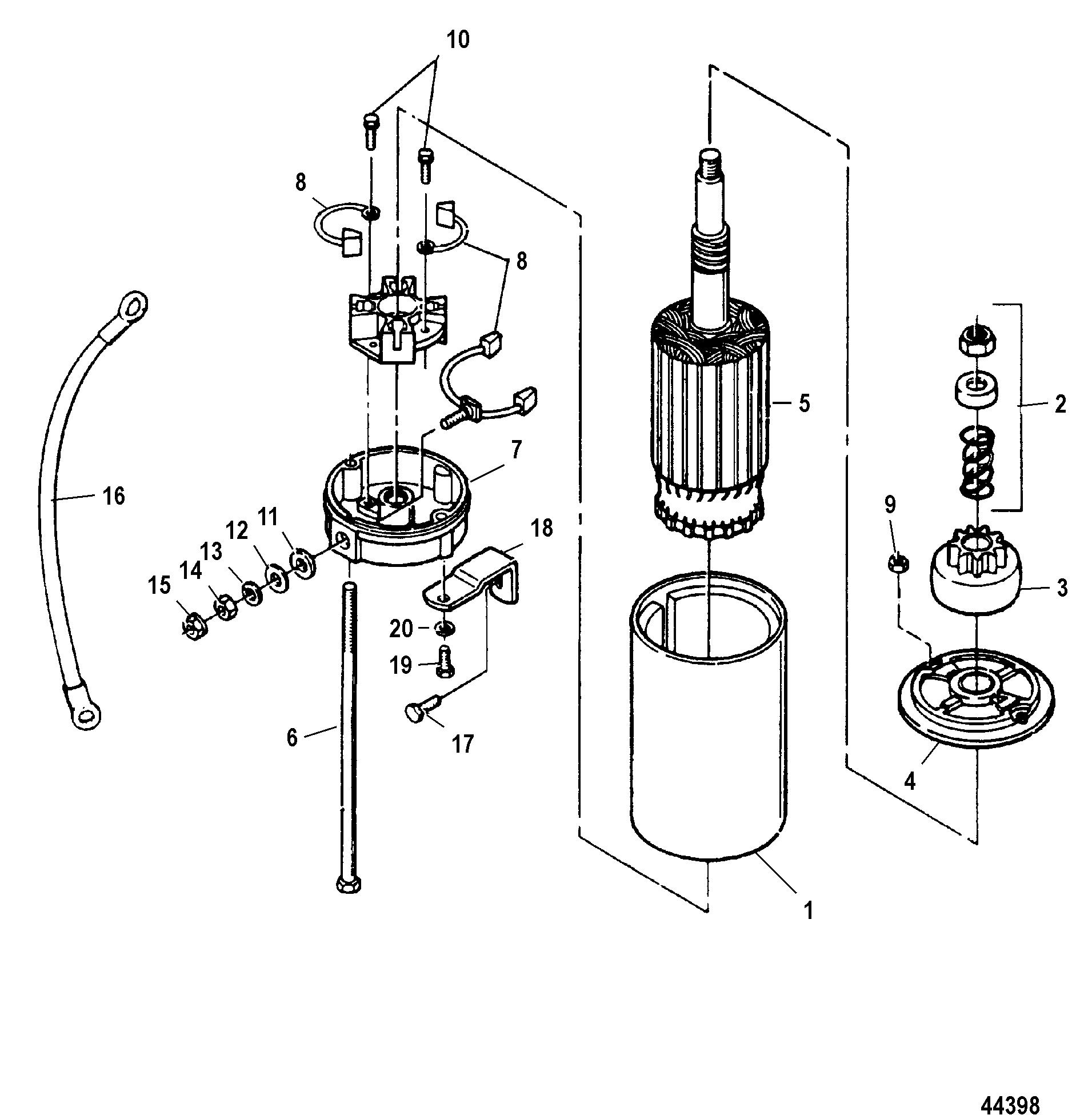 10

8

8

5

2

7

16

11

12

13

14

15

18

9

3

20

19

17

6

4

1

44398