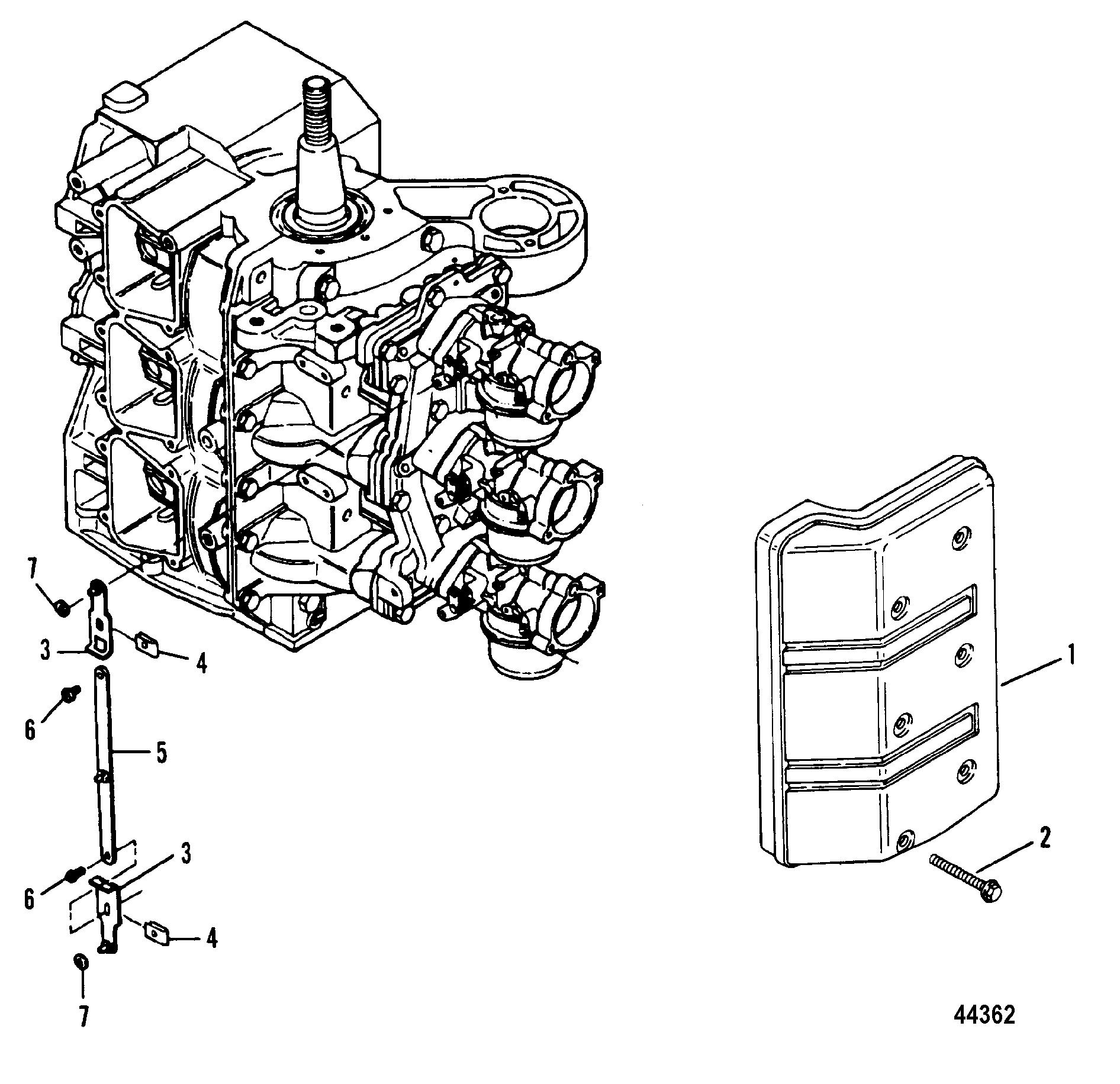 7
3
4
6
5
3
6
4
7
1
2
44362