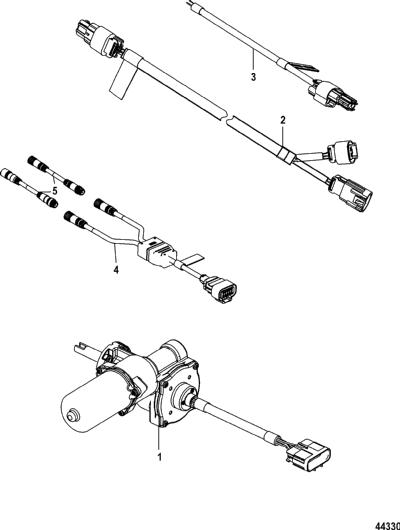 3
2
5
4
1
44330