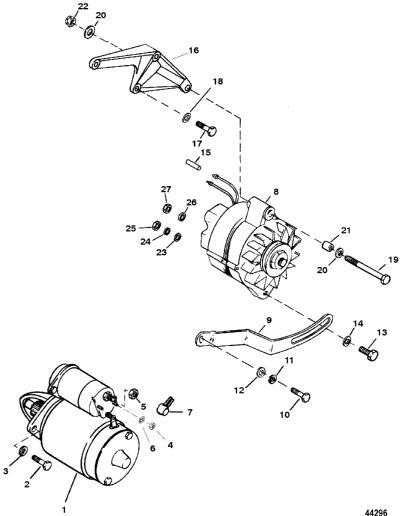 22
20
16
18
17
15
27
26
25
24
23
8
21
20
19
9
14
13
11
12
10
5
7
6
4
3
2
1
44296