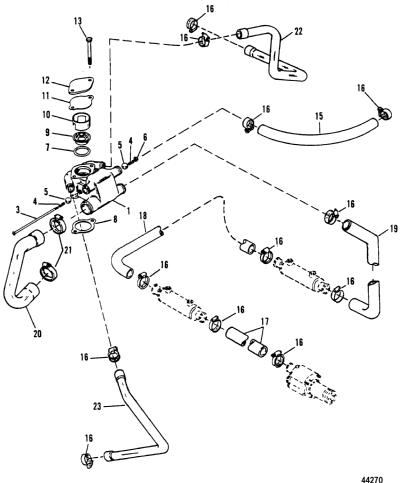 16
13
16
22
12
11
16
10
16
15
9
7
5
4
6
5
4
1
3
16
8
18
19
21
16
16
16
20
16
17
16
16
23
16
44270