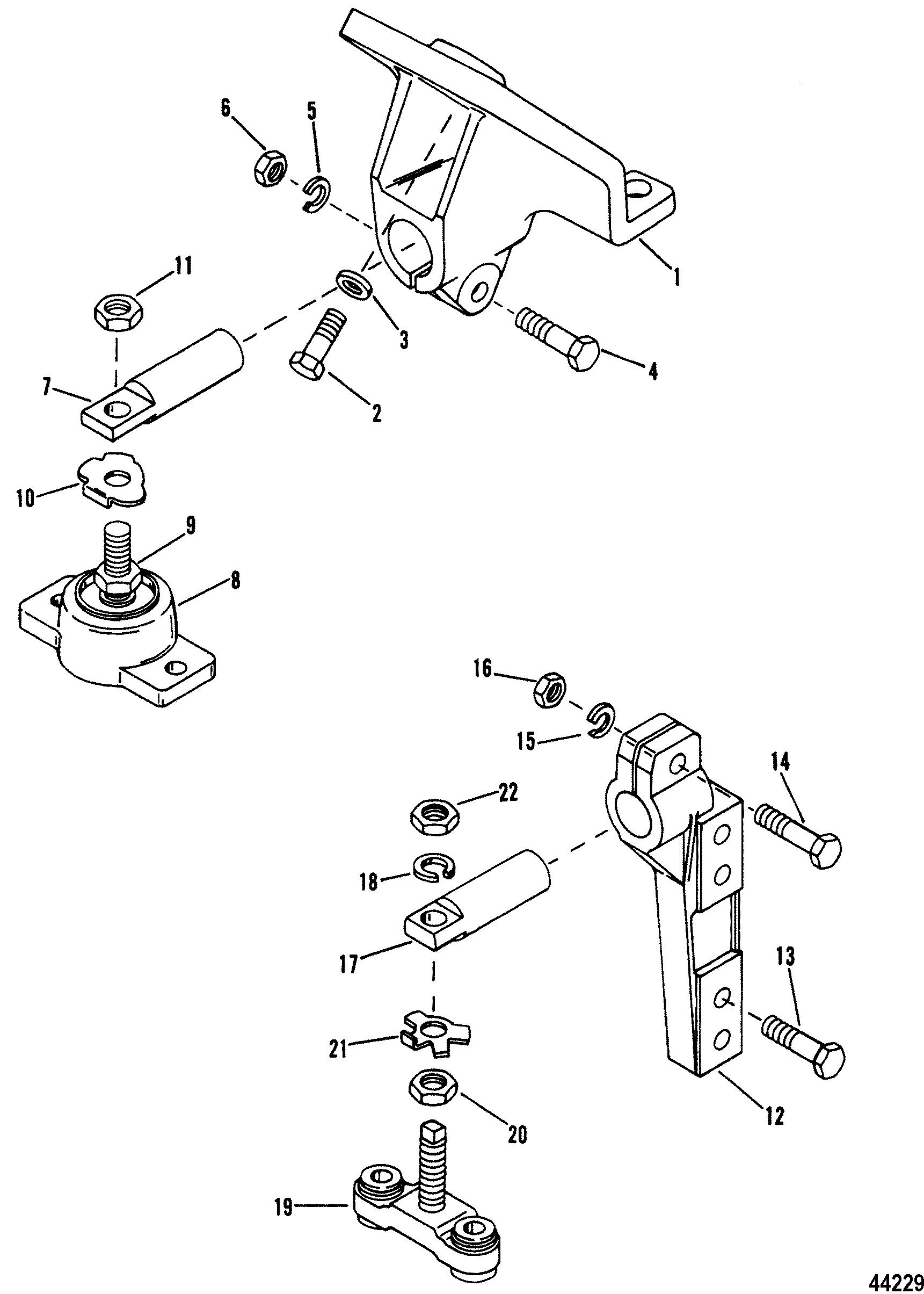 6
5
1
11
3
4
7
2
10
9
8
16
15
14
22
18
17
13
21
12
20
19
44229