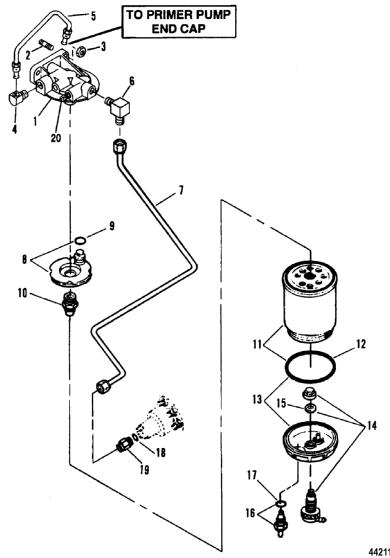 TO PRIMER PUMP END CAP

5
2
3
6
4
1
20
7
9
8
10
11
12
13
15
14
18
19
17
16
44211