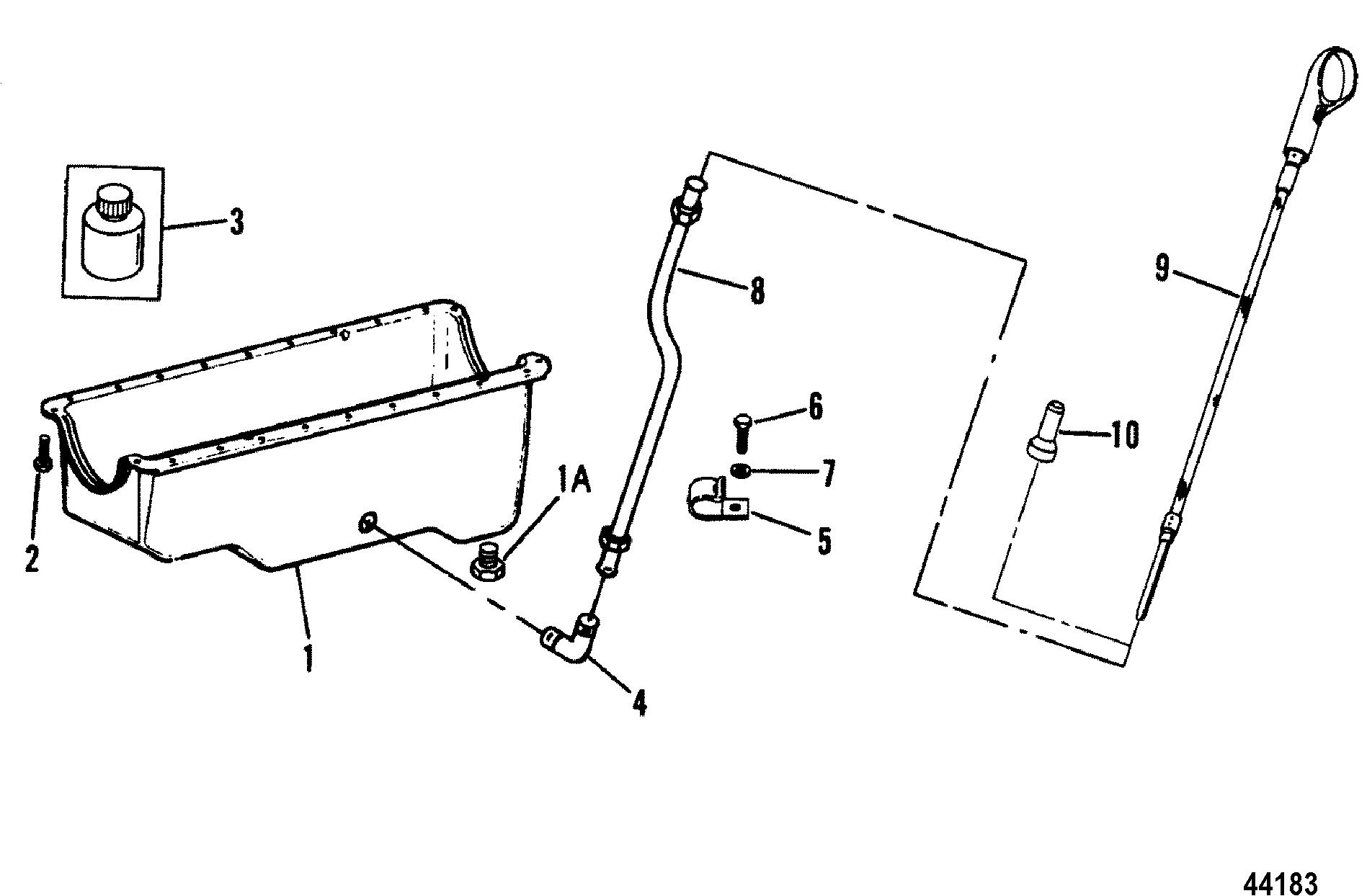 3
8
9
6
10
7
1A
5
2
1
4
44183