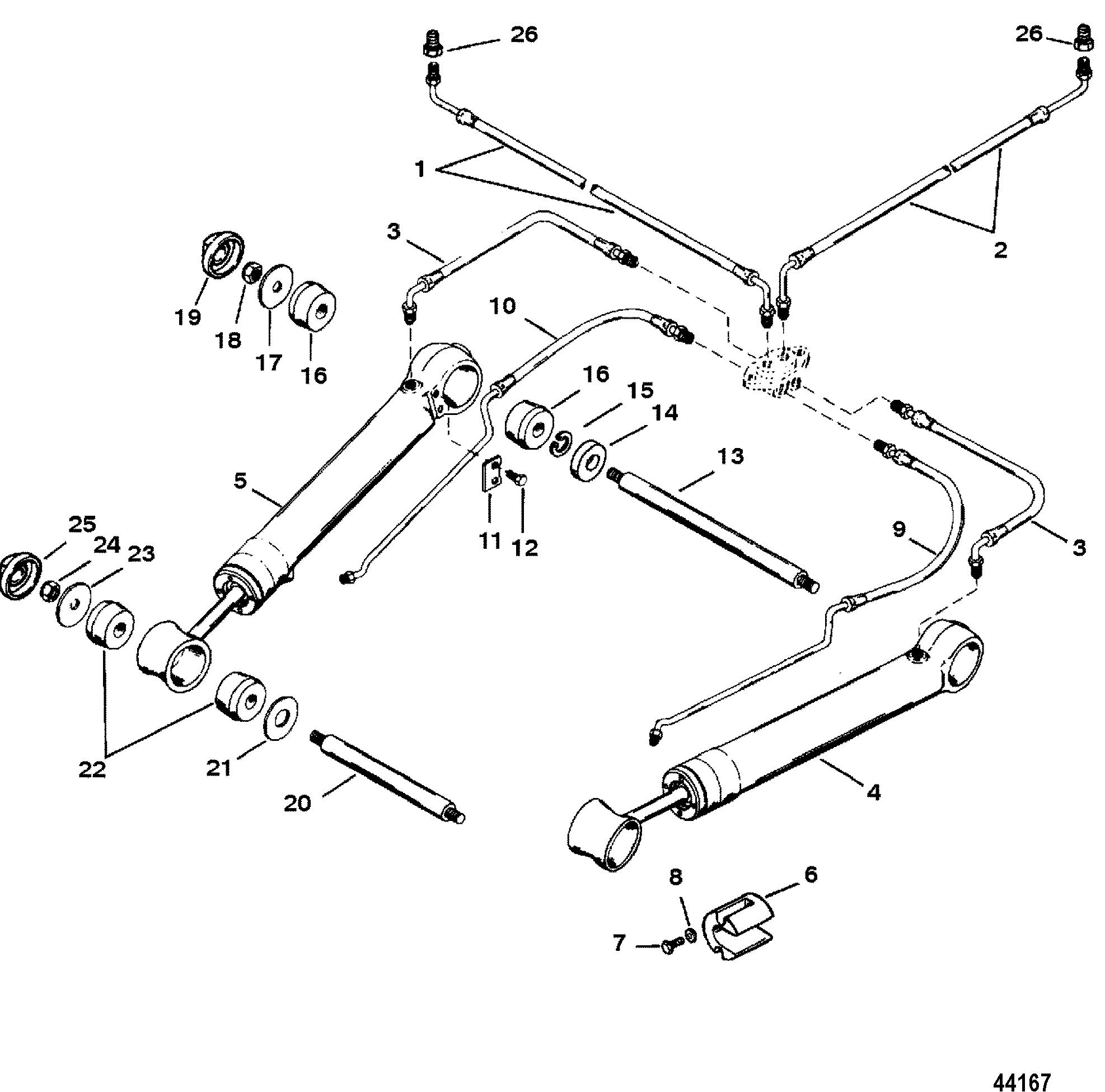 26
26
1
2
3
19
18
17
16
10
16
15
14
13
5
11
12
9
3
25
24
23
22
21
20
4
8
6
7
44167