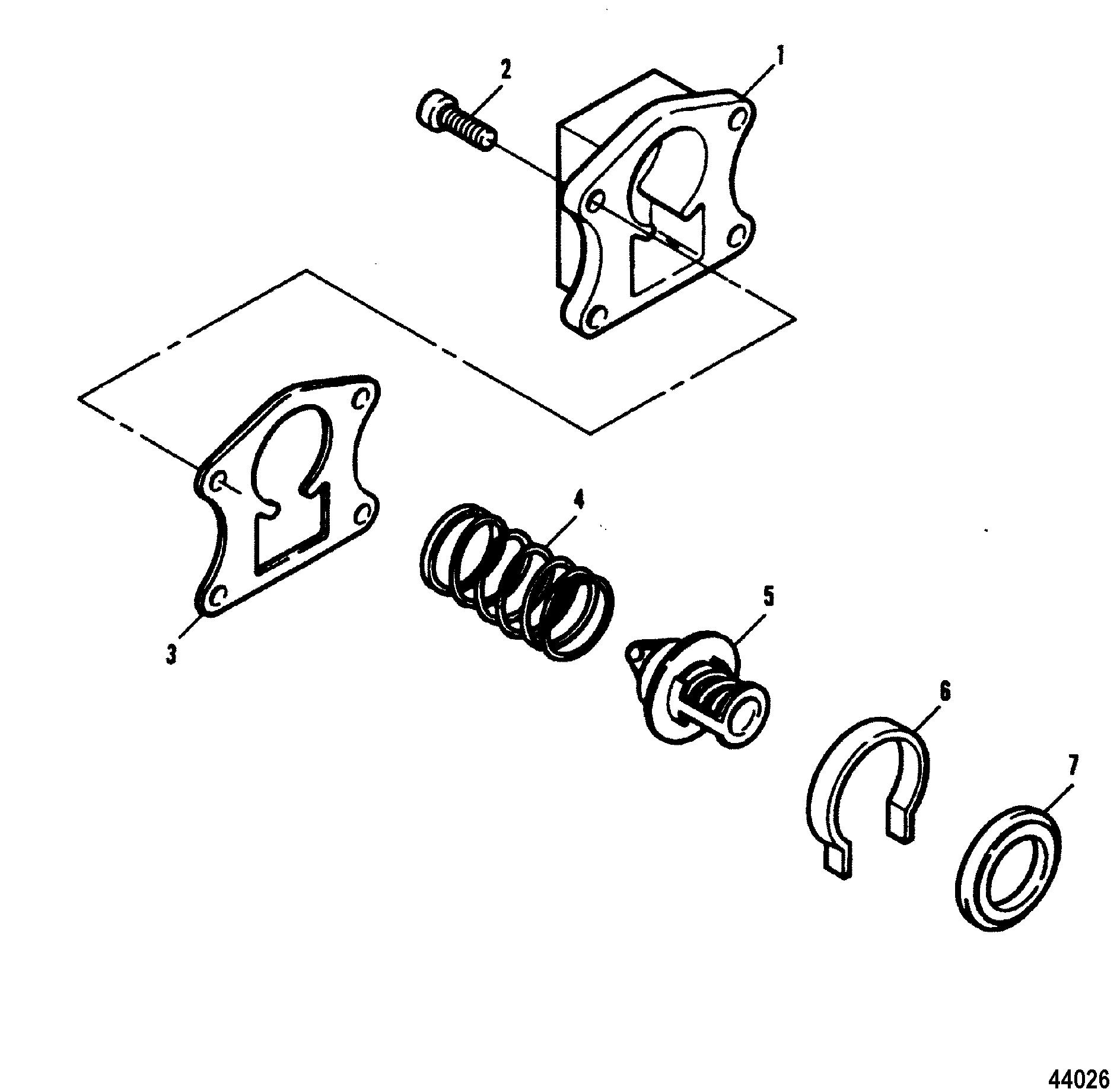 2
1
3
4
5
6
7
44026