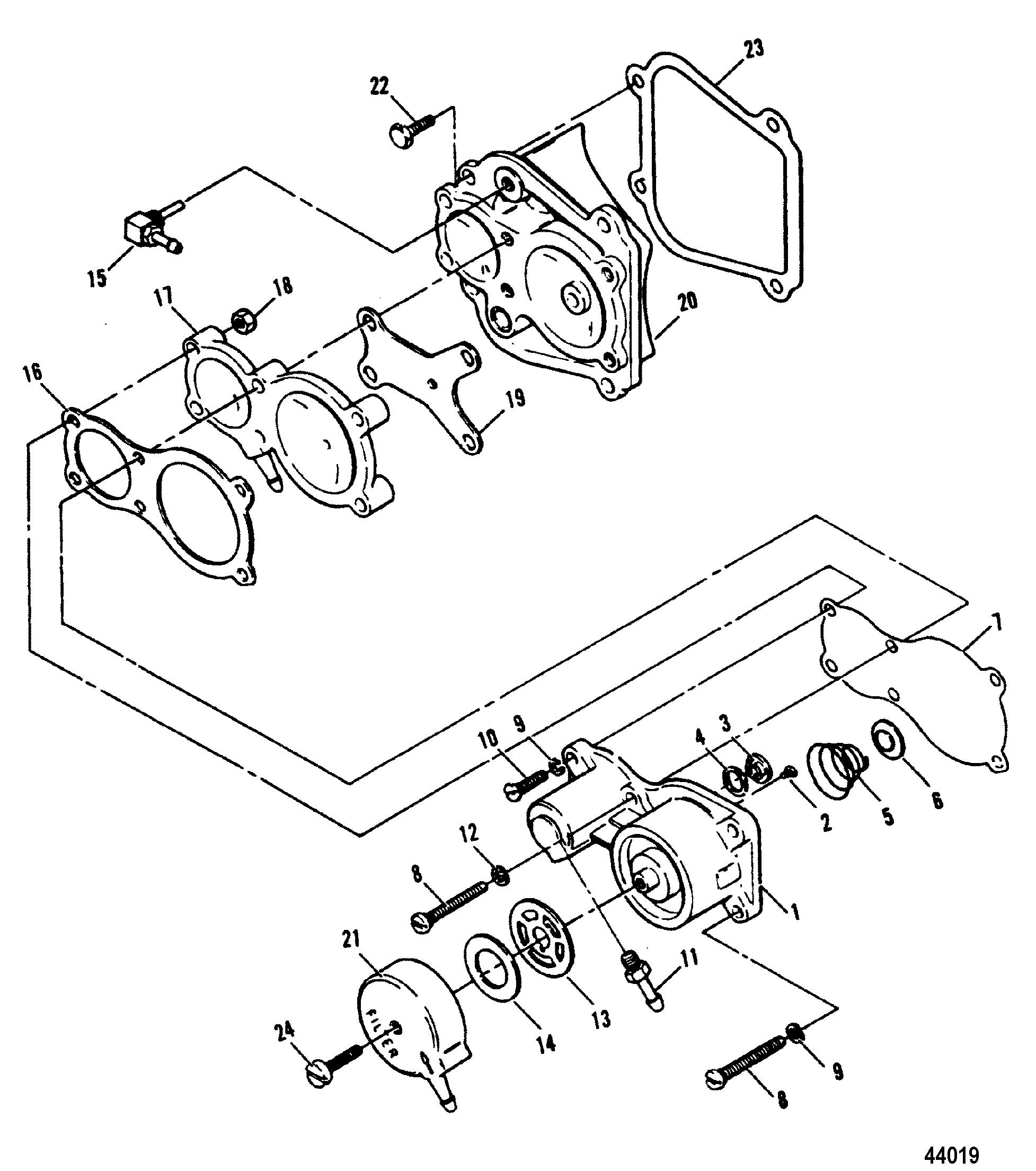 23
22
15
17
18
20
16
19
1
10
9
4
3
2
5
6
12
8
1
21
11
13
14
24
FILTER
9
8
44019