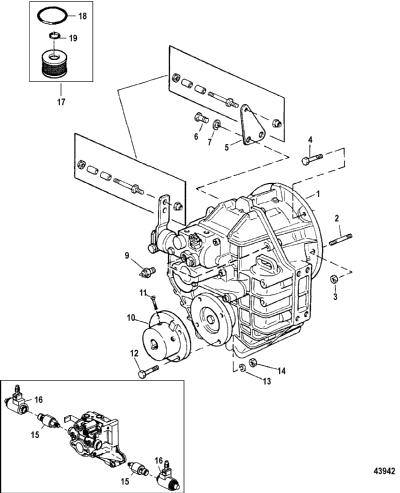 18
19
17
6
7
5
4
1
2
3
9
11
10
12
14
13
16
15
15
16
43942