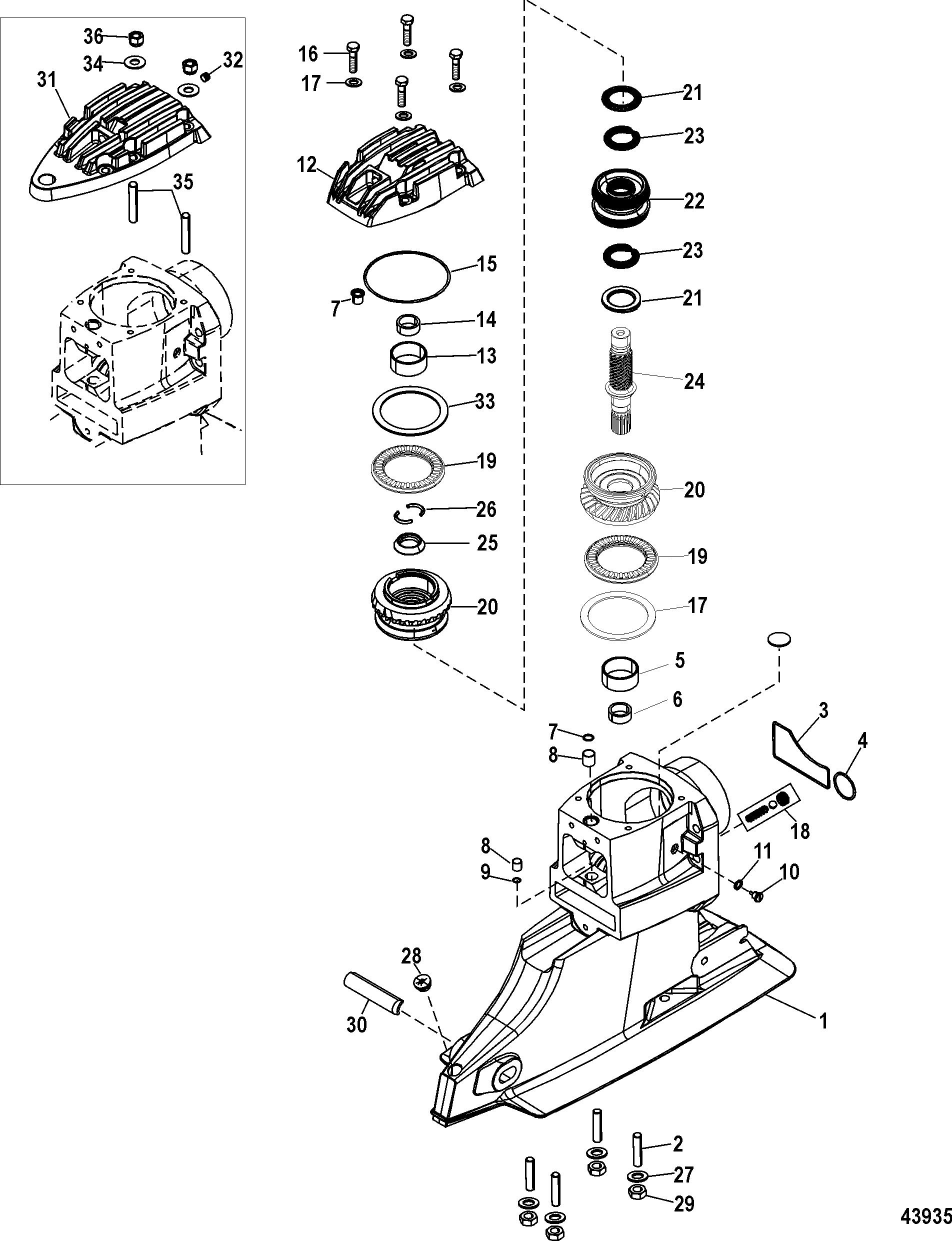 36
34
32
31
35
16
17
12
15
7
14
13
33
19
26
25
20
21
23
22
23
21
24
20
19
17
5
6
7
8
3
4
18
8
9
11
10
28
30
1
2
27
29
43935