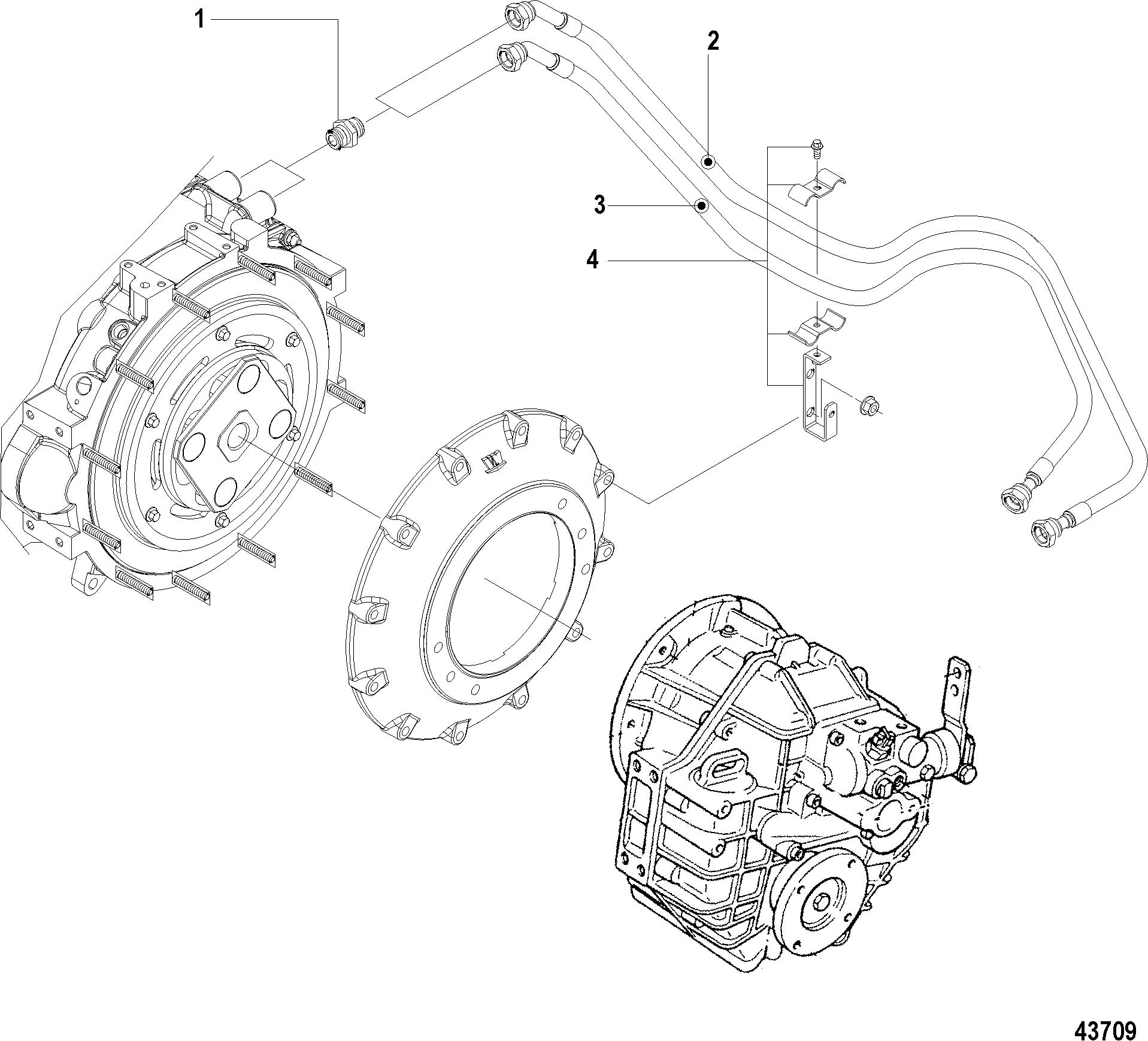 1
2
3
4
43709