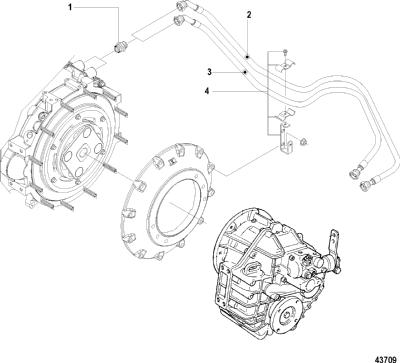 1
2
3
4
43709