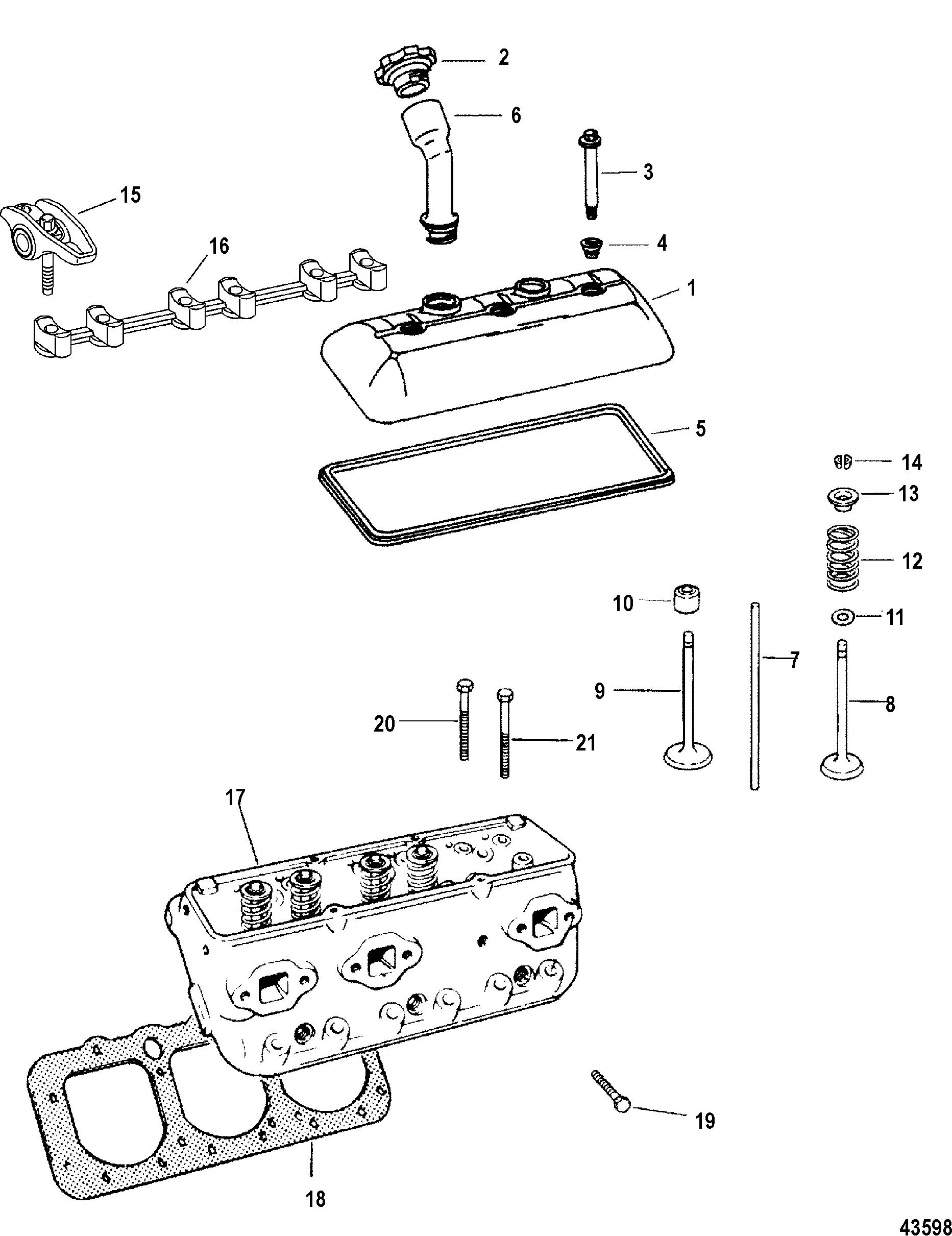 2
6
3
15
16
4
1
5
14
13
12
10
11
7
9
8
20
21
17
19
18
43598