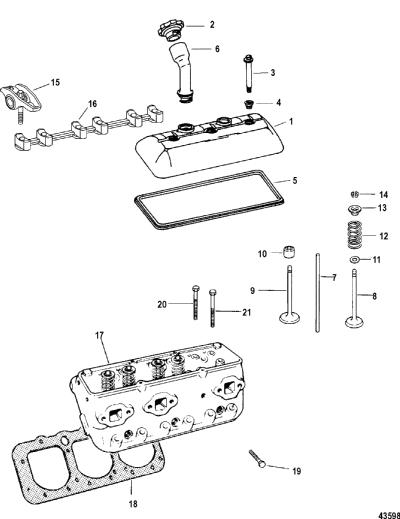 2
6
3
15
16
4
1
5
14
13
12
10
11
7
9
8
20
21
17
19
18
43598