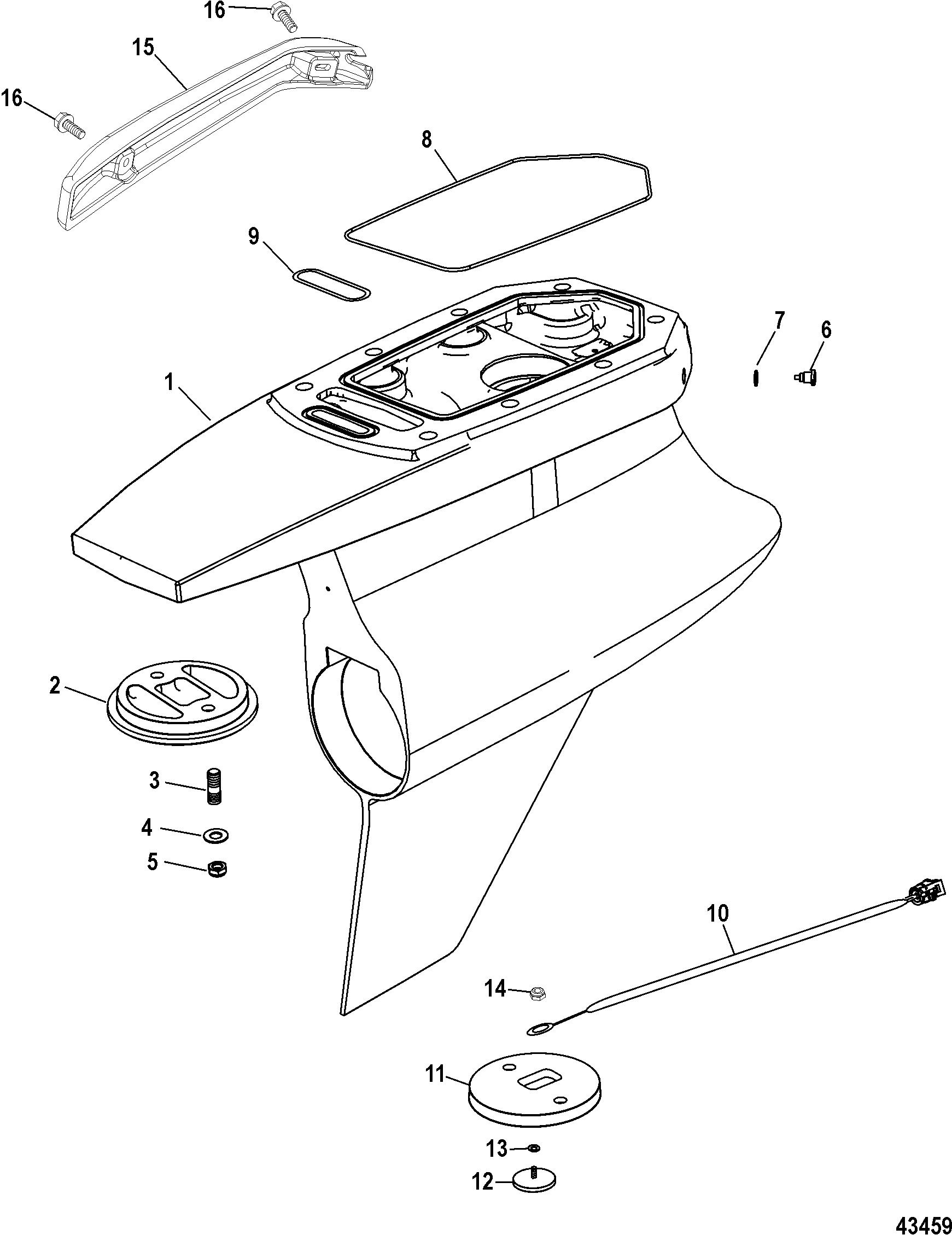 16
15
16
8
9
7
6
1
2
3
4
5
10
14
11
13
12
43459