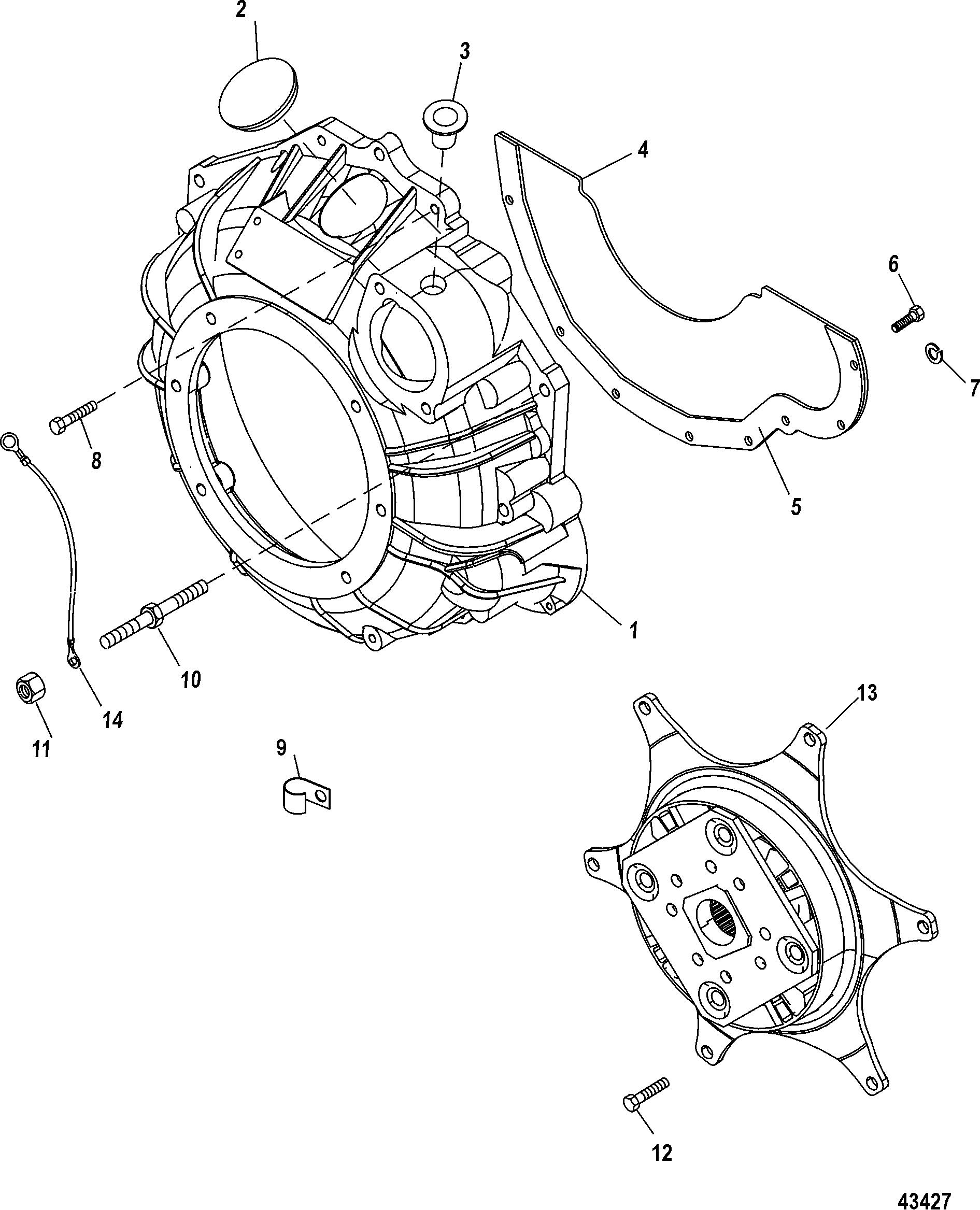 2
3
4
6
7
8
5
1
10
14
11
9
13
12
43427