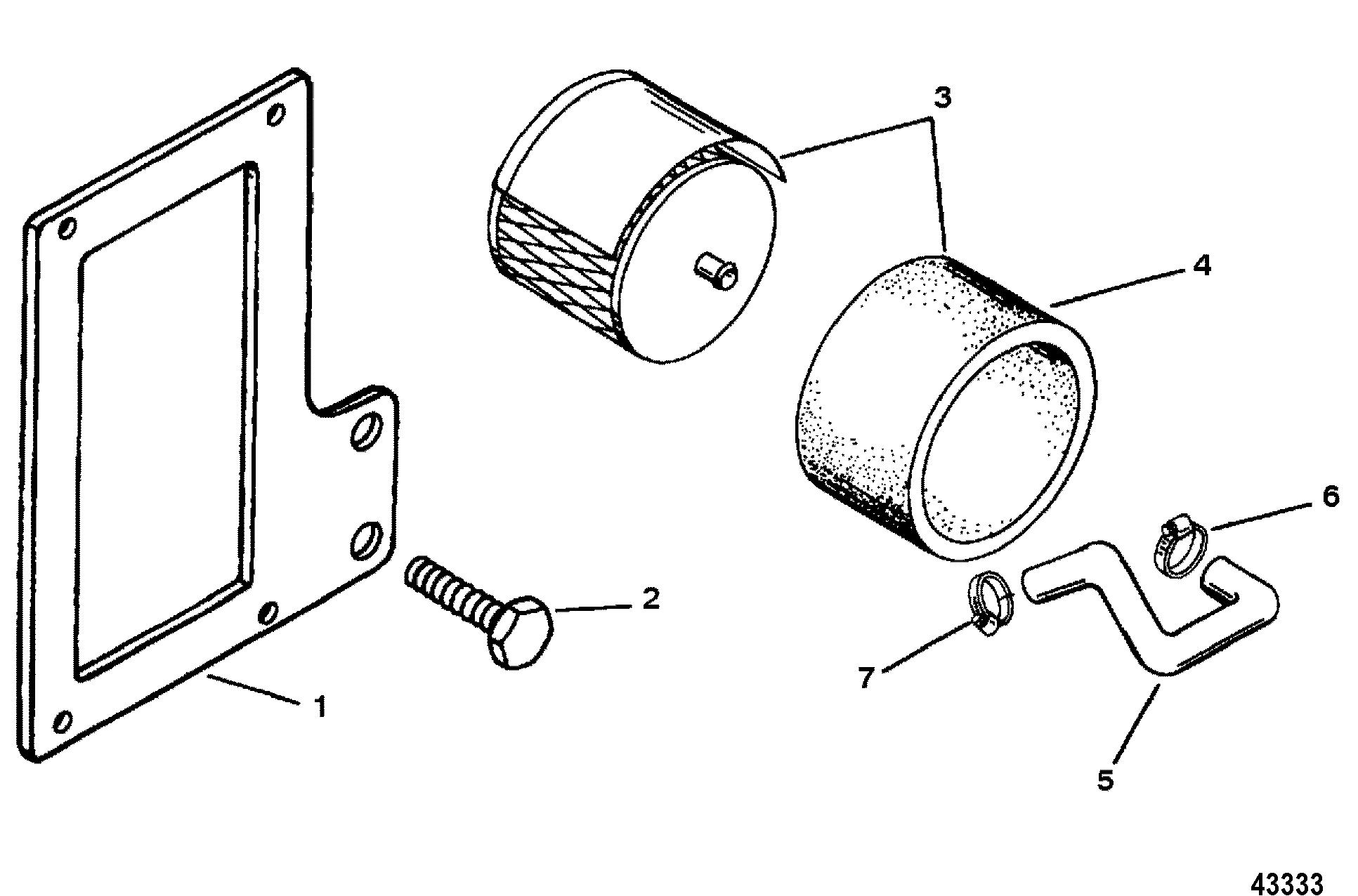 3
4
6
2
7
1
5
43333