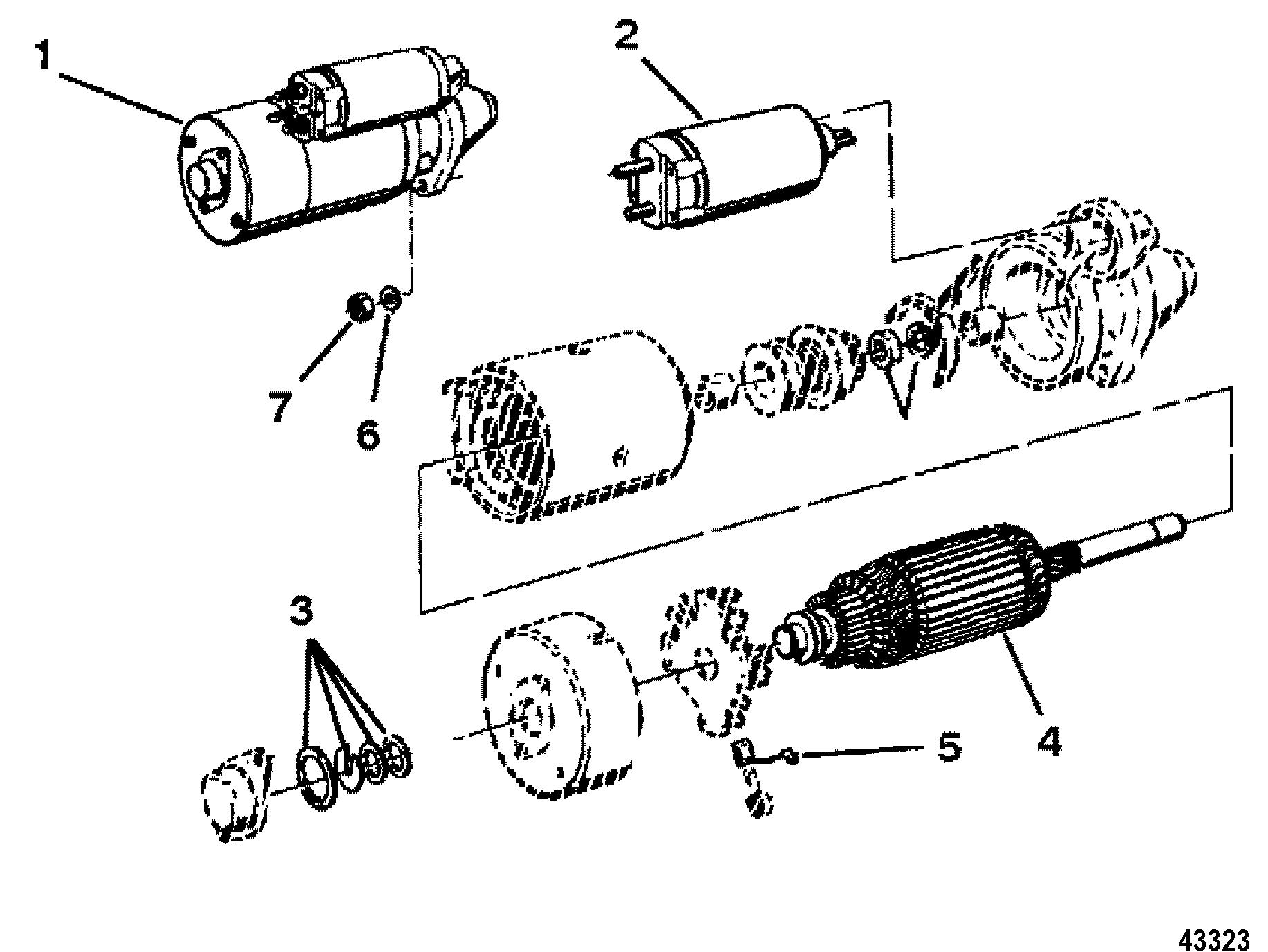 1

2

7

6

3

5

4

43323