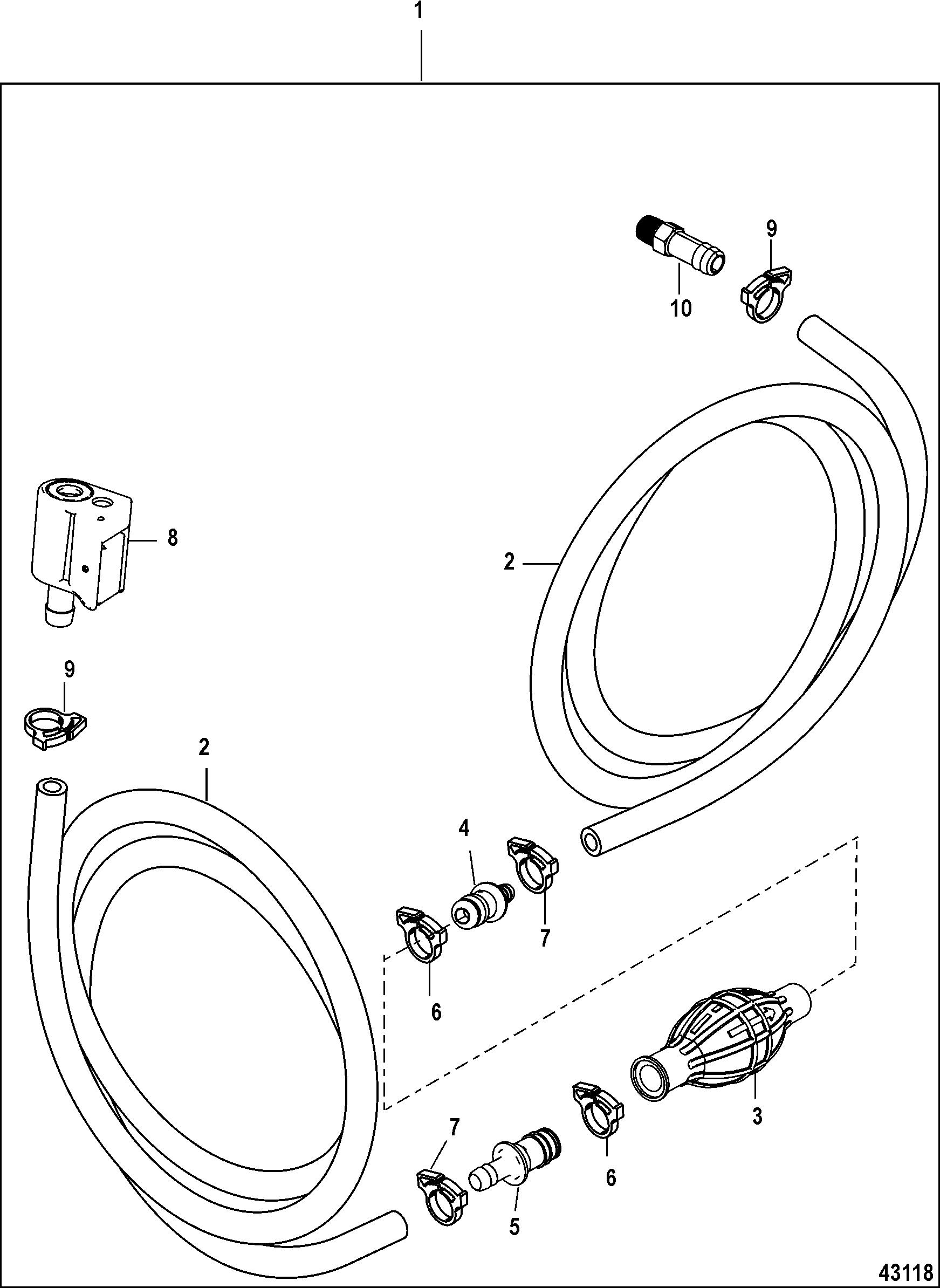 1

9

10

8

2

9

2

4

7

6

3

7

6

5

43118