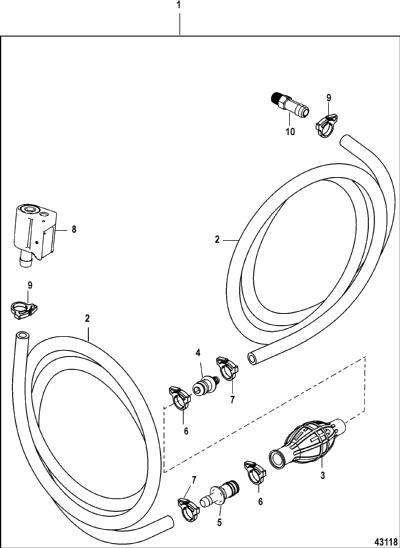 1
9
10
8
2
9
2
4
7
6
3
7
6
5
43118