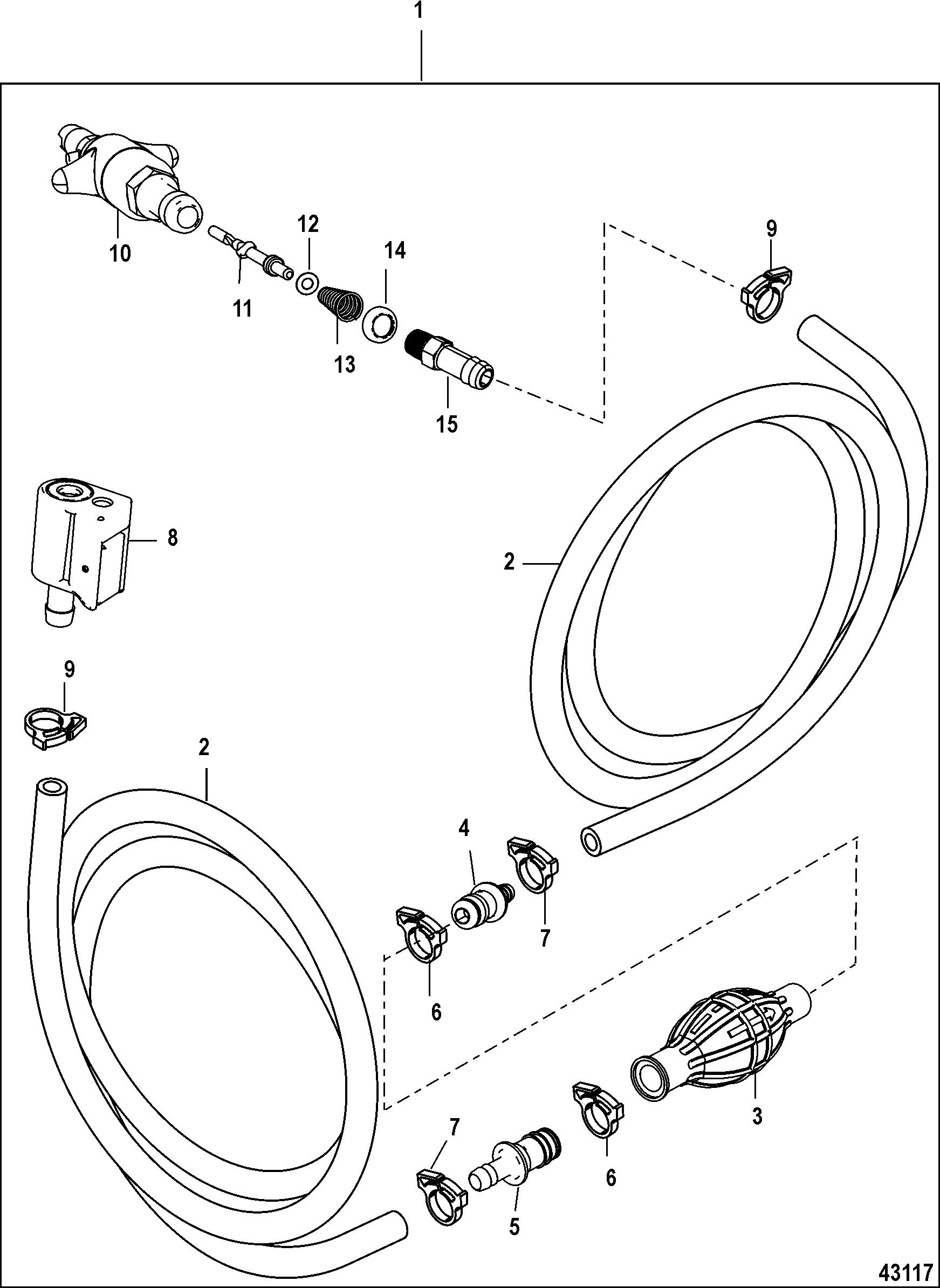 1
10
12
14
9
11
13
15
8
2
9
2
4
7
6
3
7
6
5
43117