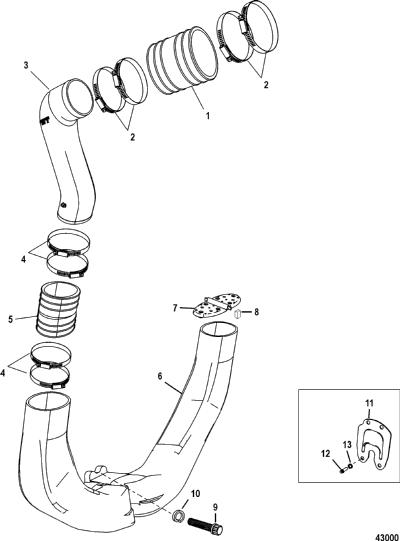 3
2
1
2
4
5
7
8
4
6
11
13
12
10
9
43000