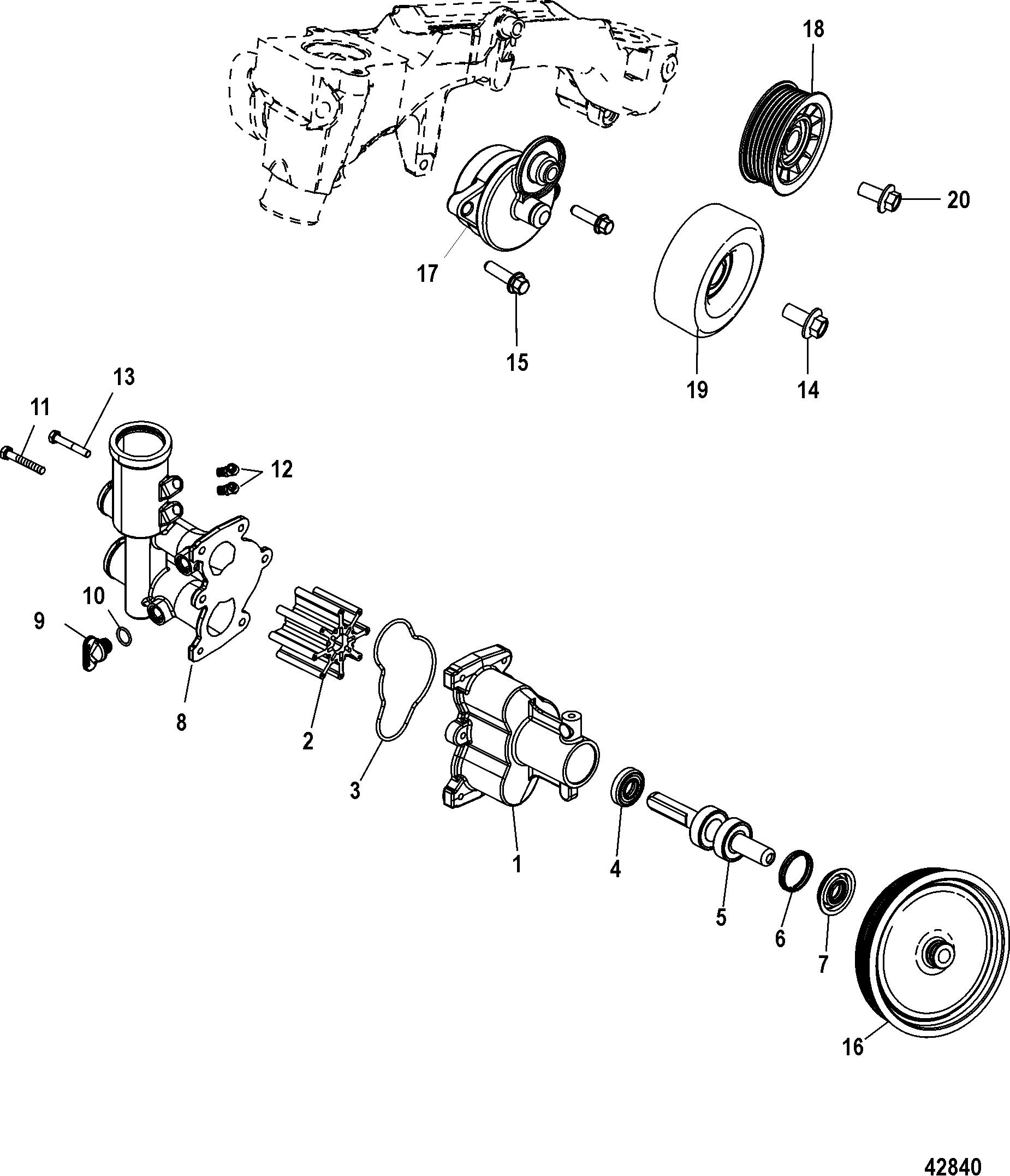 18
20
17
15
19
14
13
11
12
10
9
8
2
3
1
4
5
6
7
16
42840