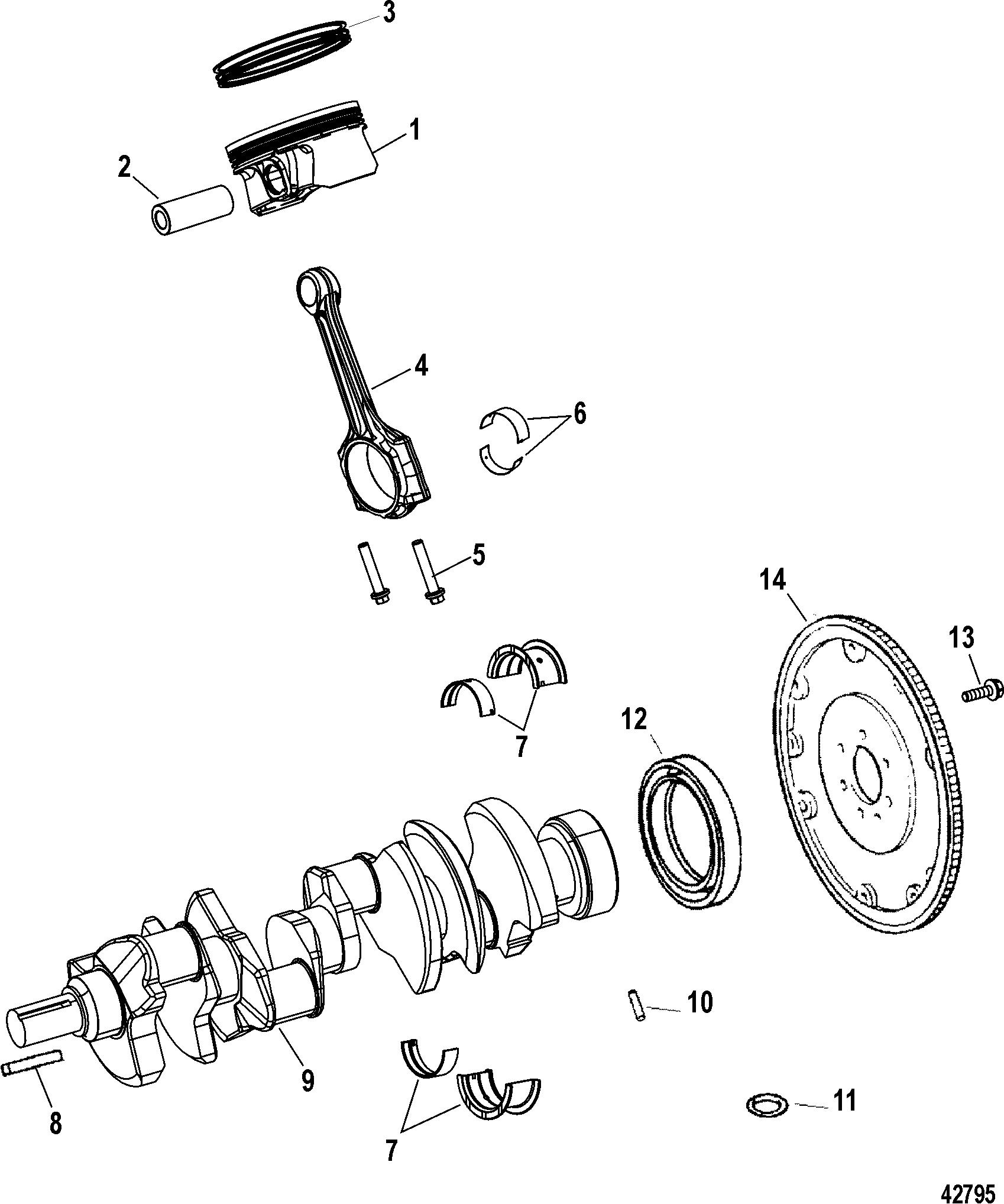 3

1

2

4

6

5

14

13

7

12

10

9

8

7

11

42795