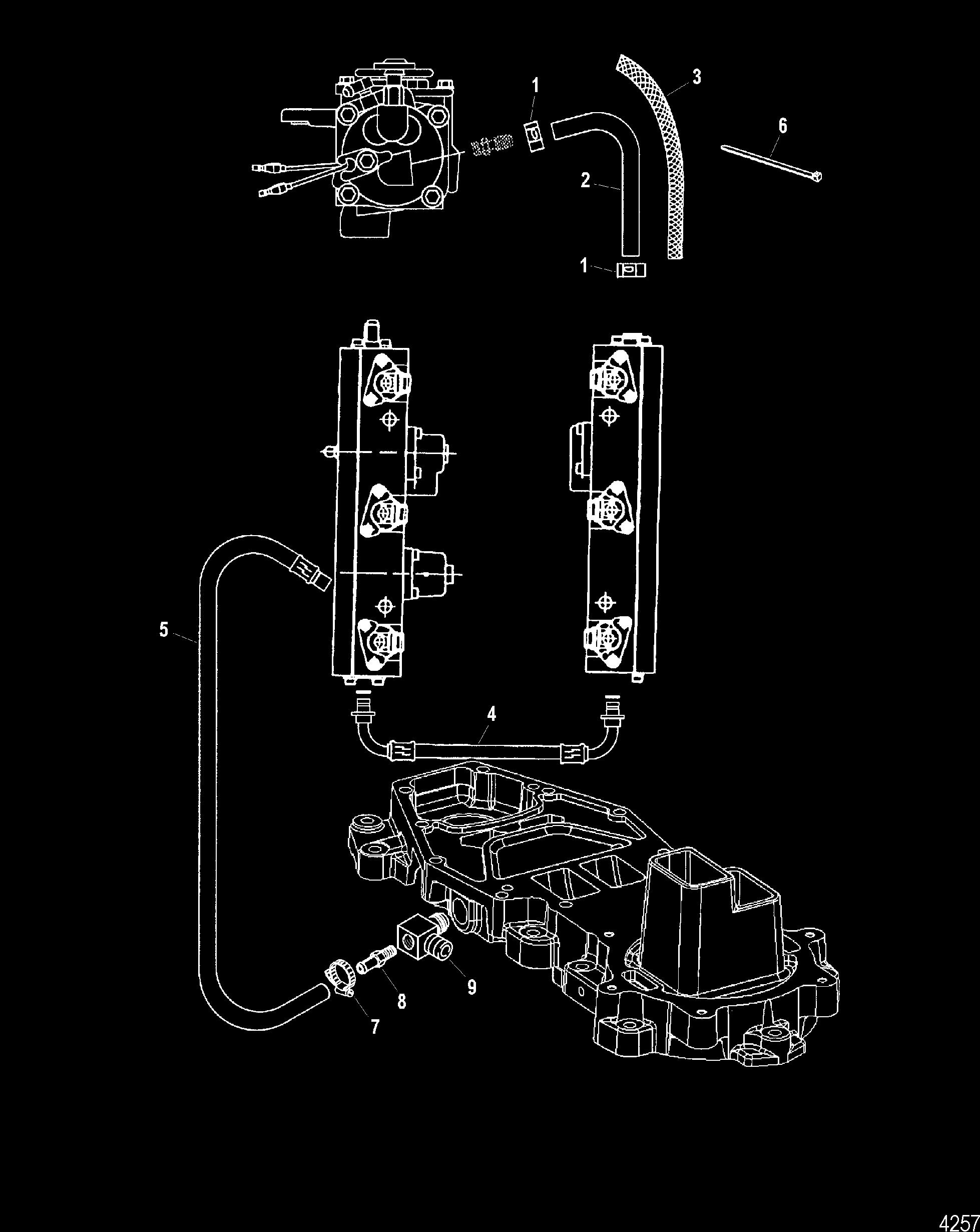 1
3
6
2
1
5
4
9
8
7
4257