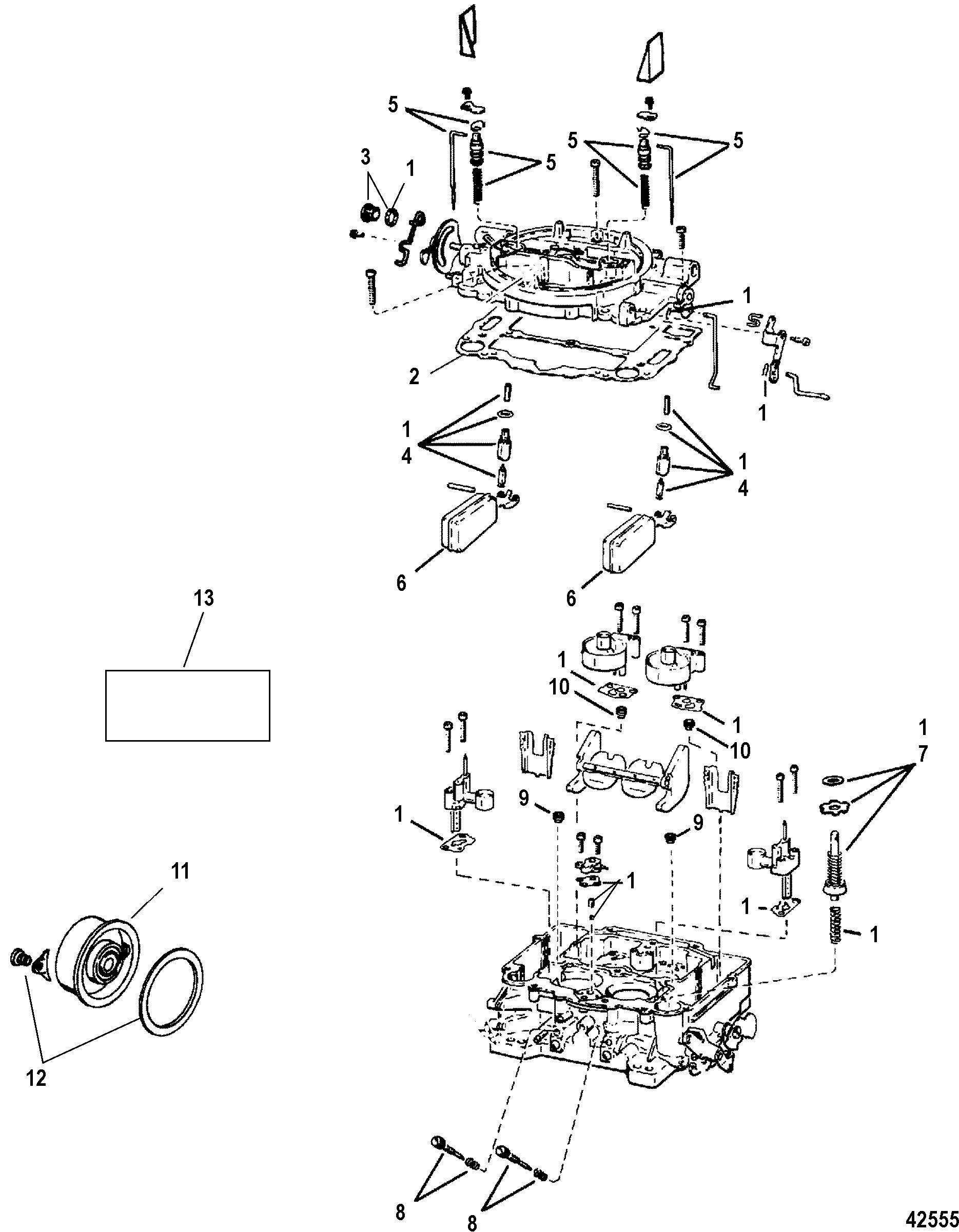 5
5
5
5
3
1
1
2
1
1
4
1
4
6
6
13
1
10
1
10
1
7
9
9
1
1
1
1
11
12
8
8
42555