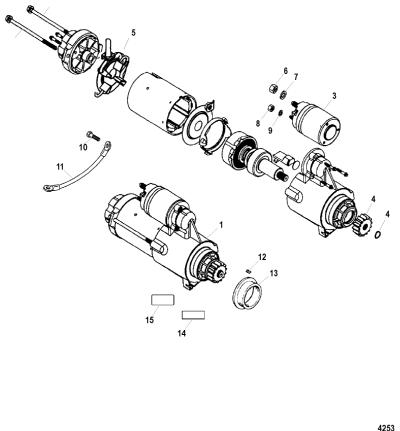 5
6
7
3
8
9
10
11
4
4
1
12
13
15
14
4253