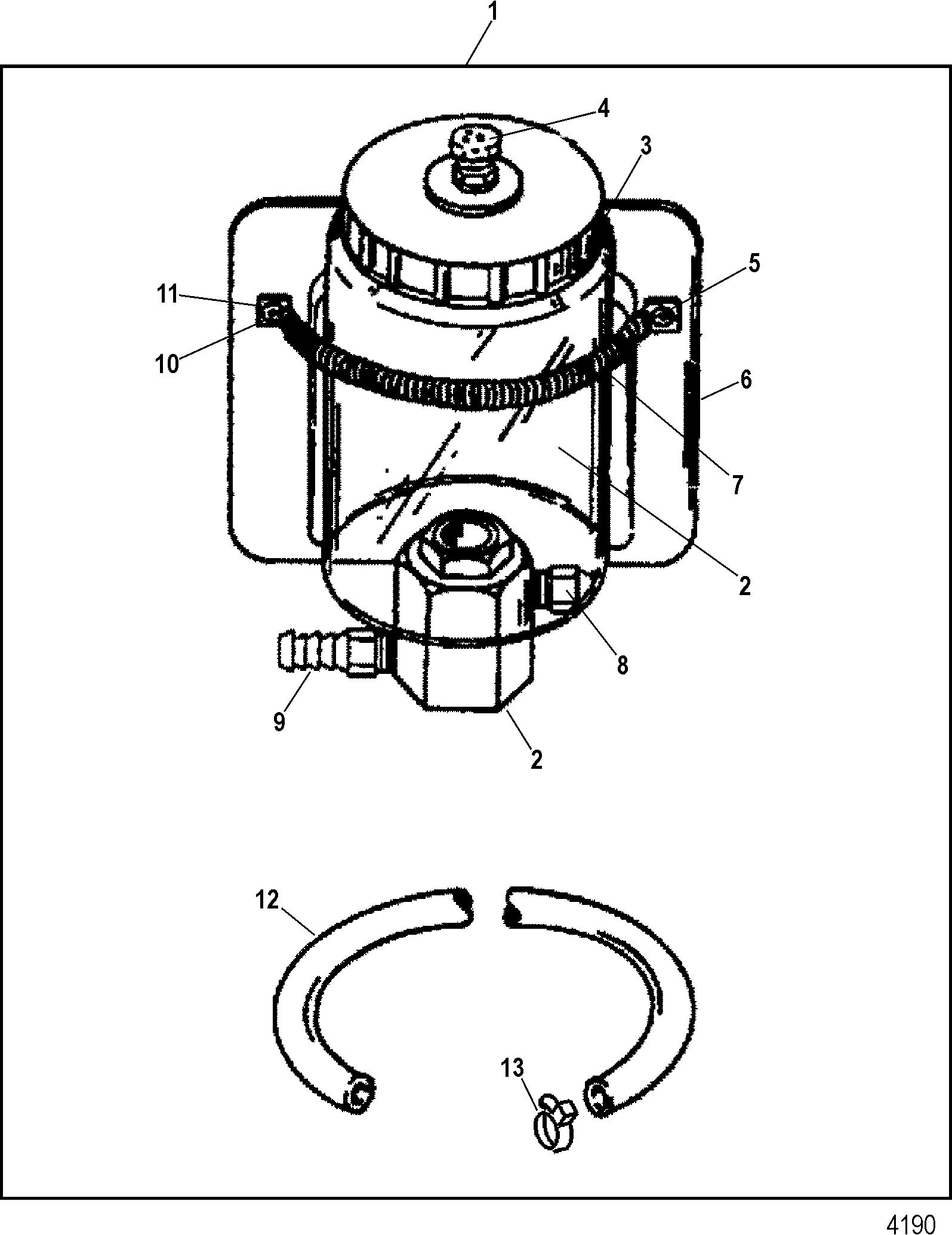 1

4

3

5

11

10

6

7

2

8

9

2

12

13

4190