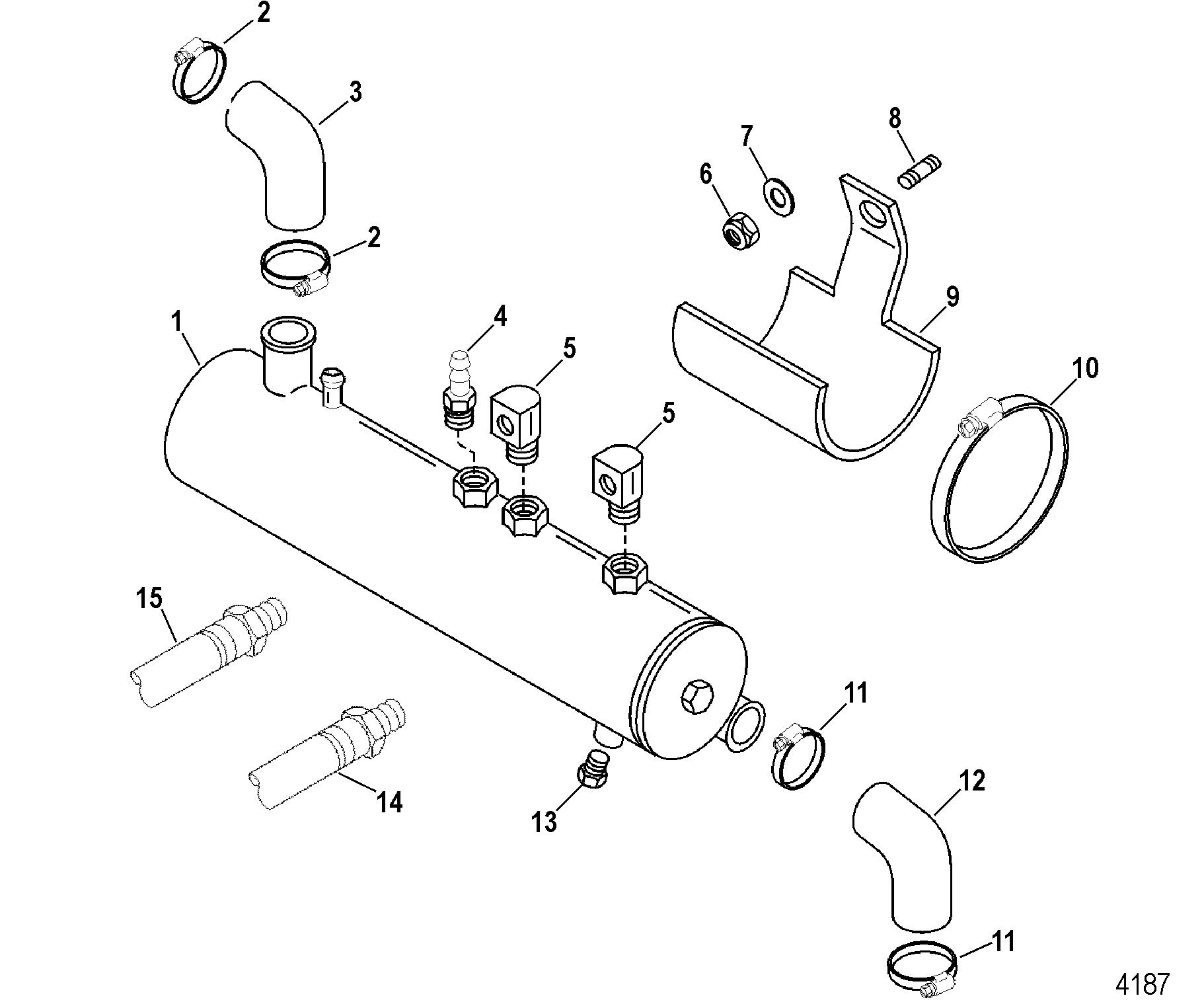 2
3
8
7
6
2
9
1
4
5
10
5
15
11
14
13
12
11
4187