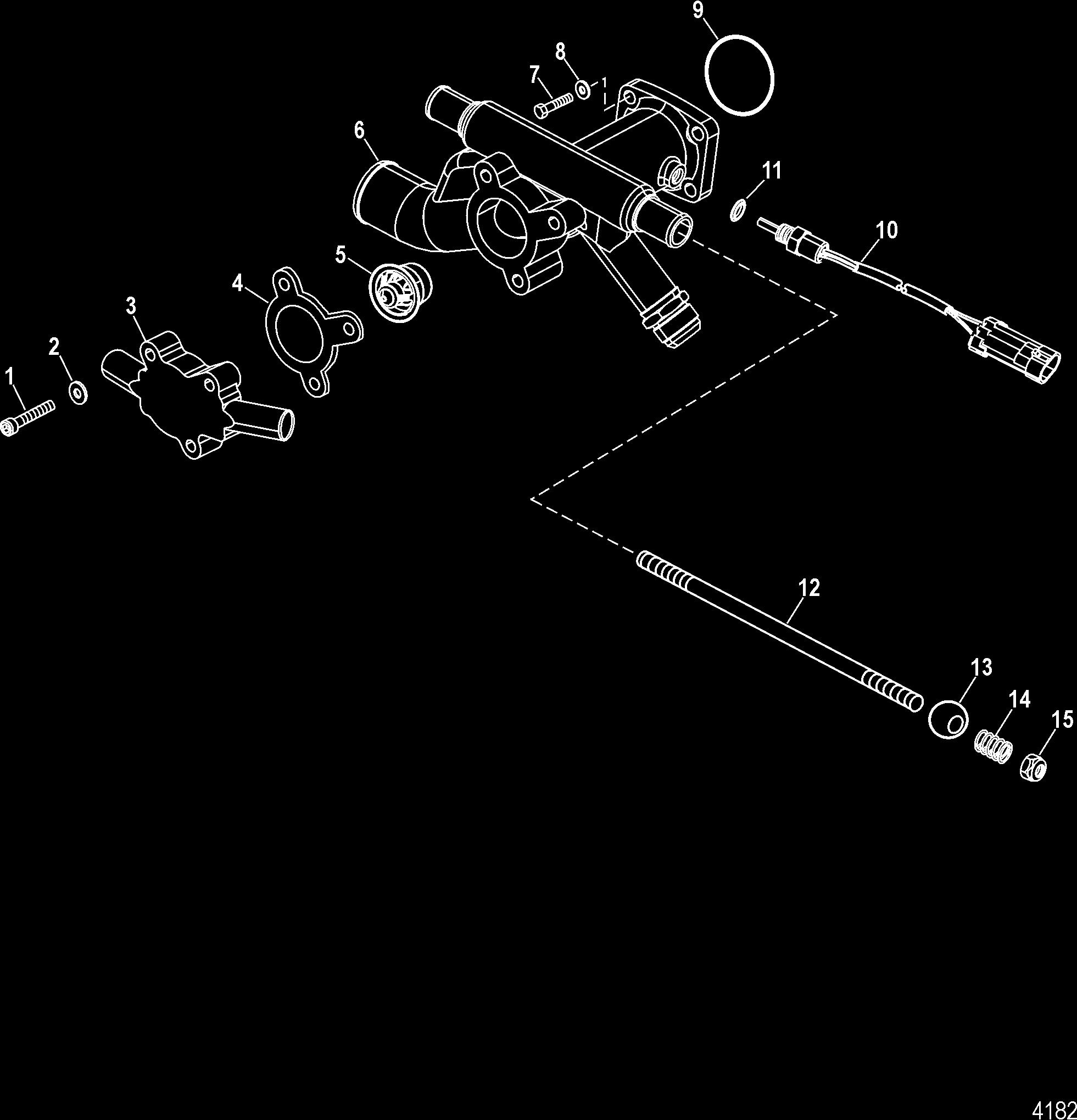 9
8
7
6
11
10
5
4
3
2
1
12
13
14
15
4182