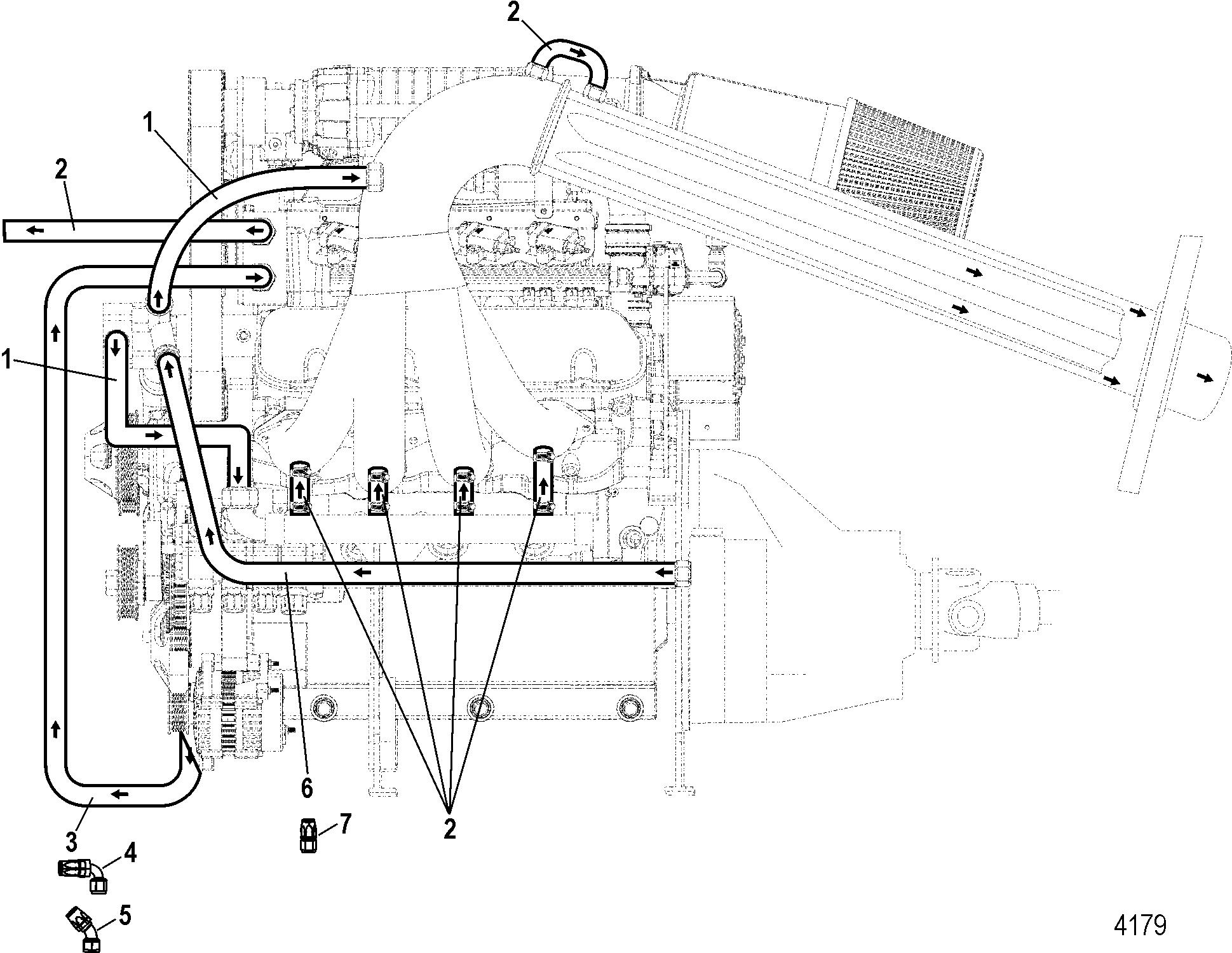 2
1
2
1
6
2
3
7
4
5
4179