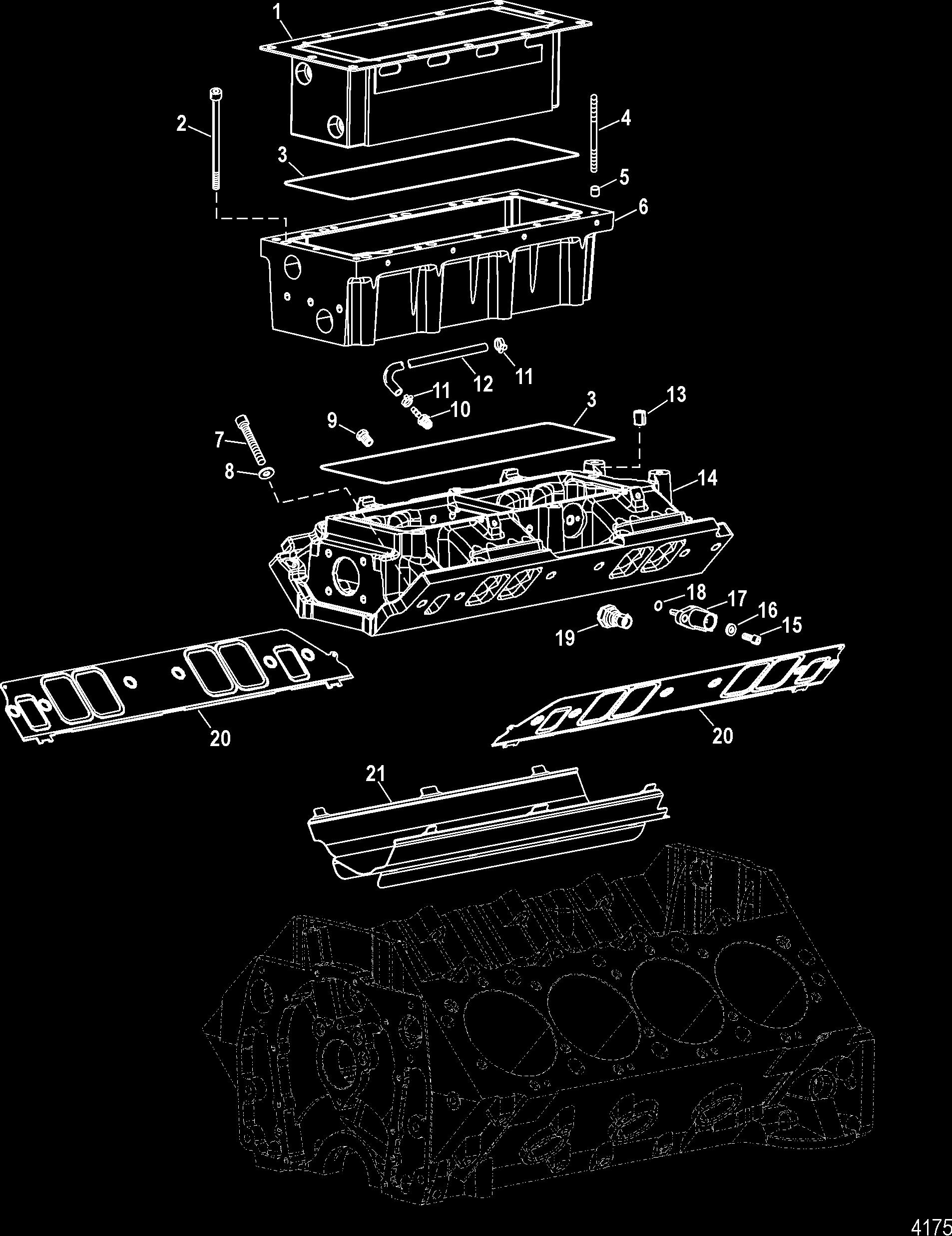 1
2
4
3
5
6
11
12
11
10
13
3
9
7
8
14
18
17
16
15
19
20
20
21
4175