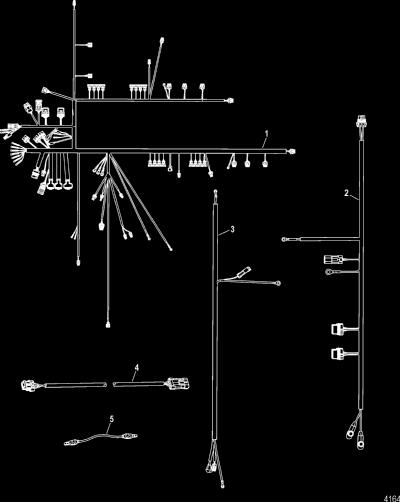 1
2
3
4
5
4164