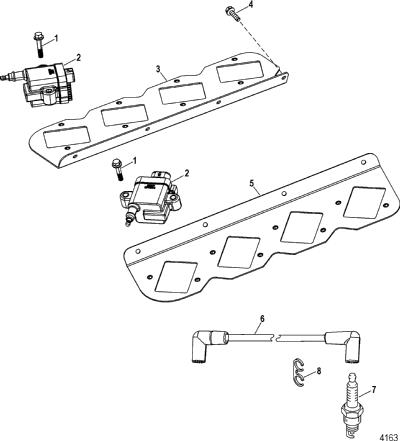 4
1
2
3
1
2
5
6
8
7
4163