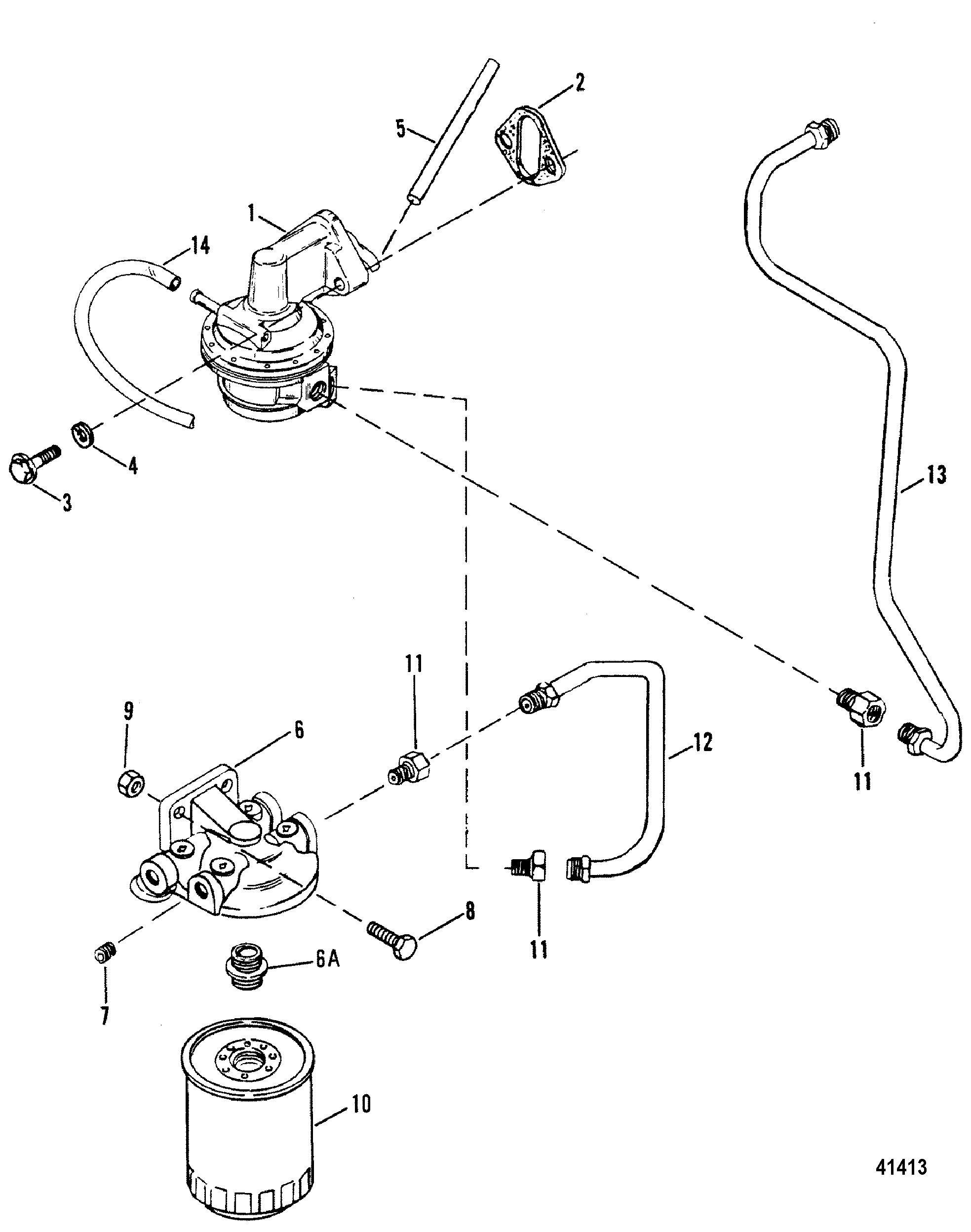 2
5
1
14
4
3
13
11
9
6
12
11
8
11
6A
7
10
41413