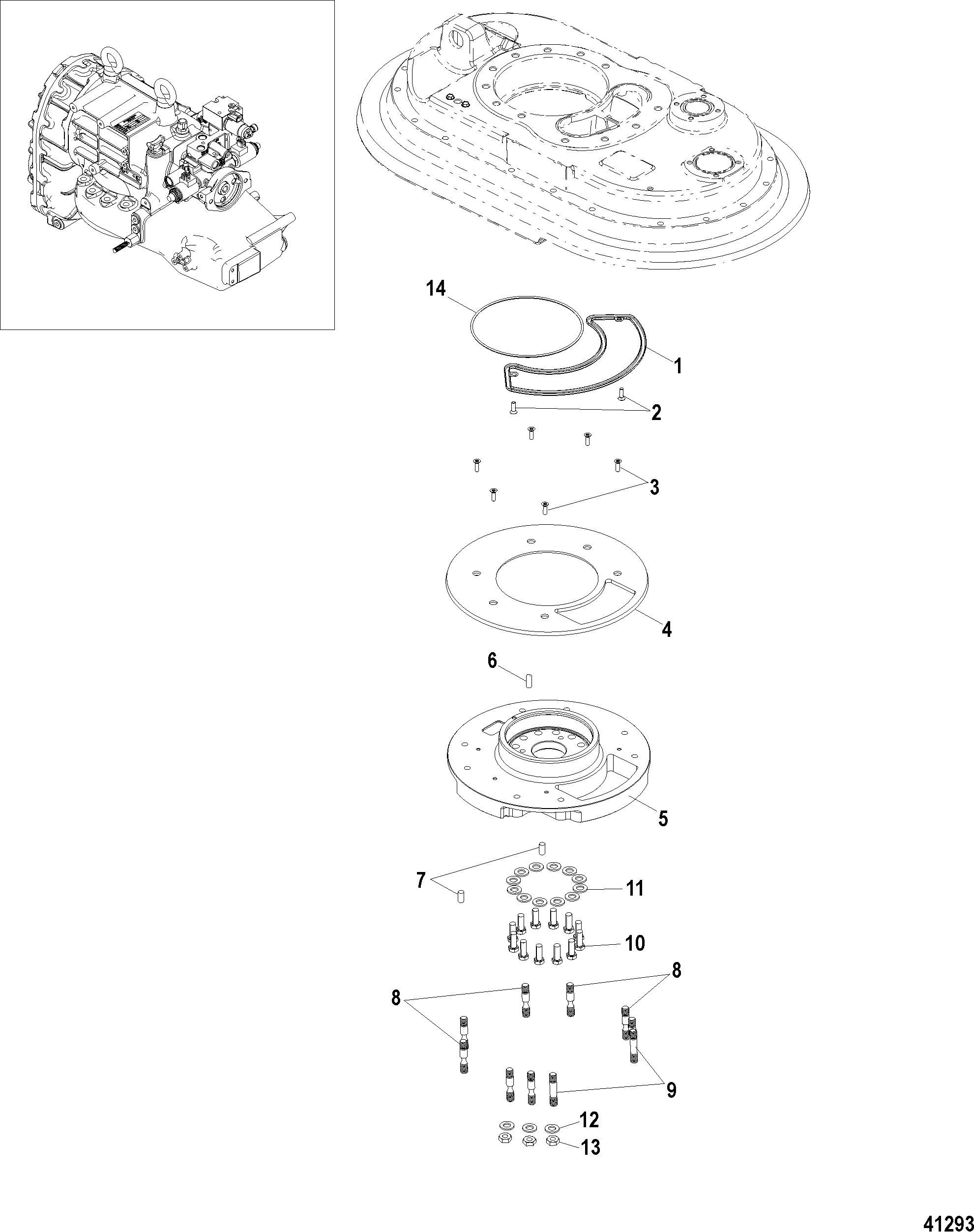 14
1
2
3
4
6
5
7
11
10
8
8
9
12
13
41293