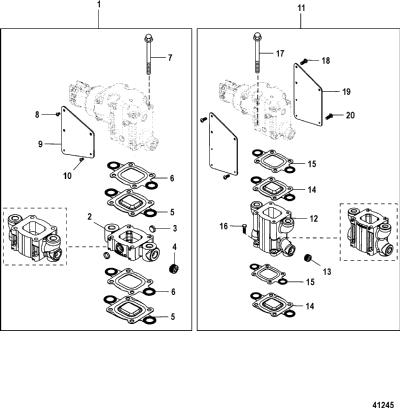 1

7

8

9

10

6

5

2

3

4

6

5

11

17

18

19

20

15

14

12

16

13

15

14

41245