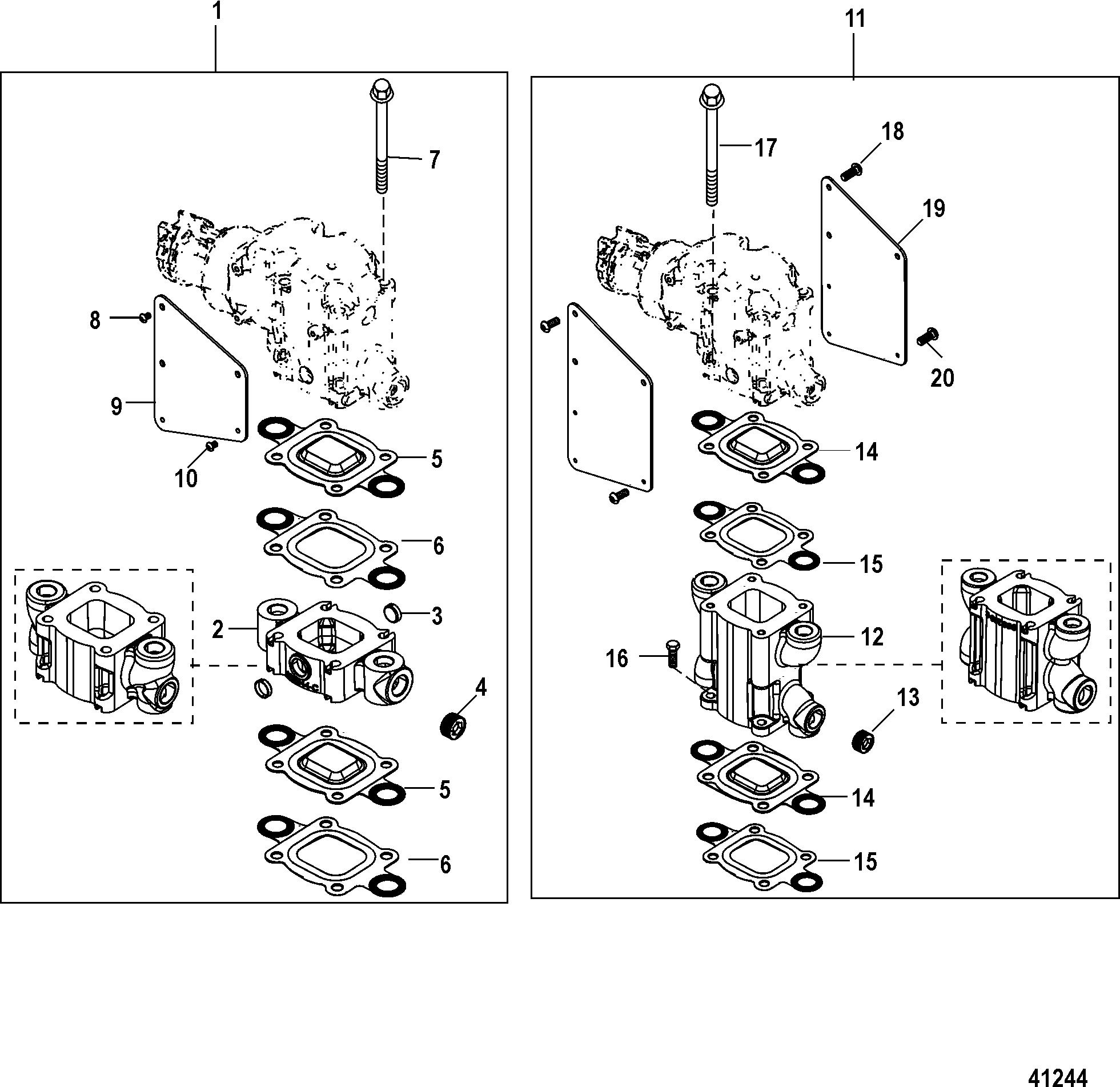 1

7

8

9

10

5

6

2

3

4

5

6

11

17

18

19

20

14

15

12

16

13

14

15

41244